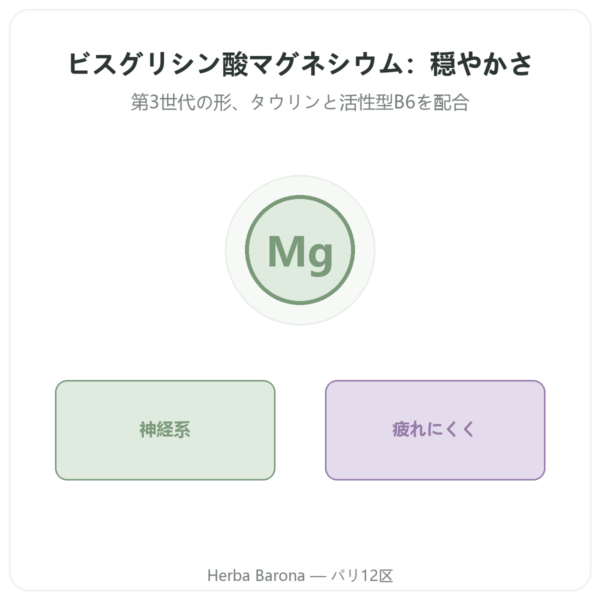 ビスグリシン酸マグネシウム：穏やかさ

第3世代の形、タウリンと活性型B6を配合

Mg

神経系

疲れにくく

Herba Barona — パリ12区