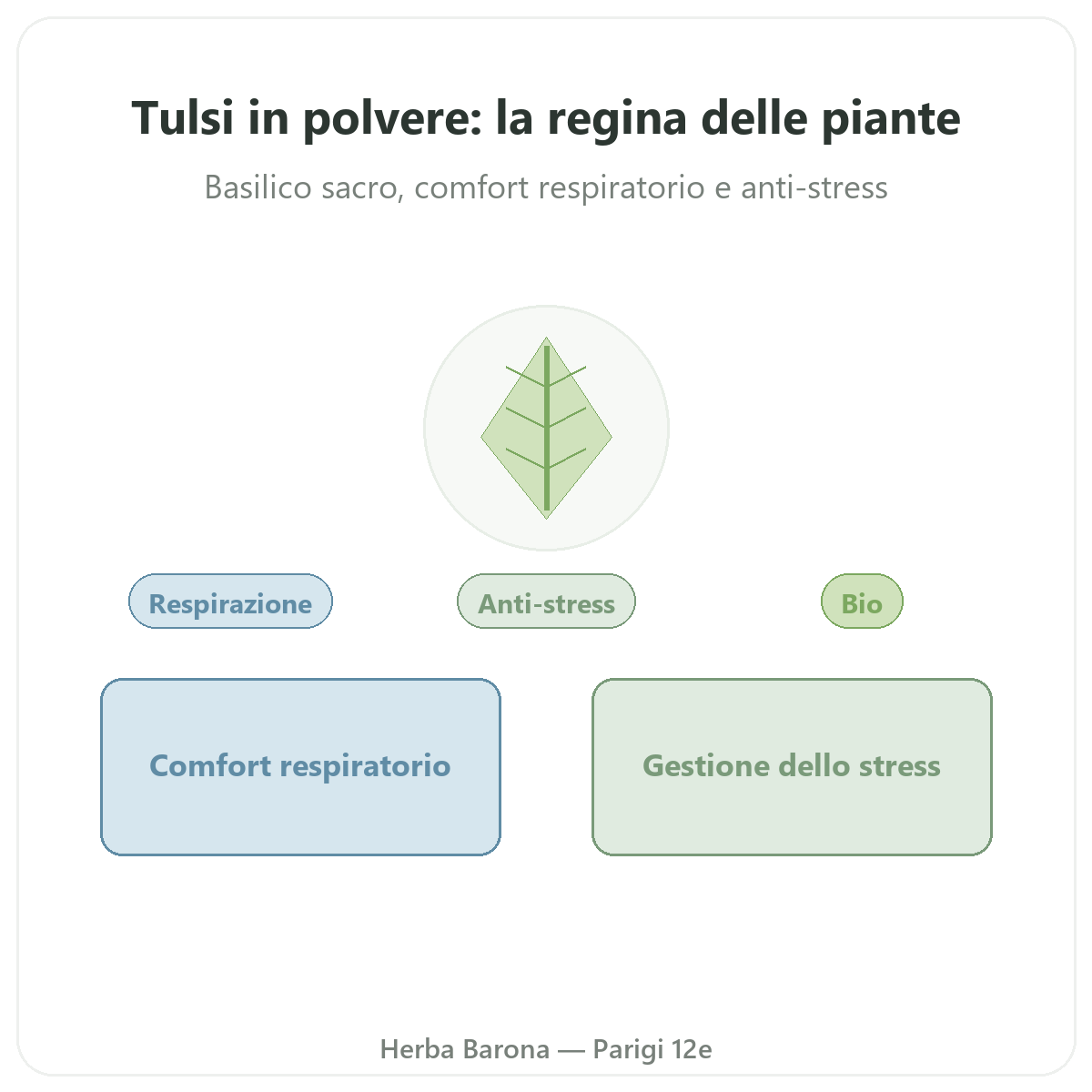 Tulsi in polvere: la regina delle piante

Basilico sacro, comfort respiratorio e anti-stress

Respirazione

Anti-stress

Bio

Comfort respiratorio

Gestione dello stress

Herba Barona — Parigi 12e