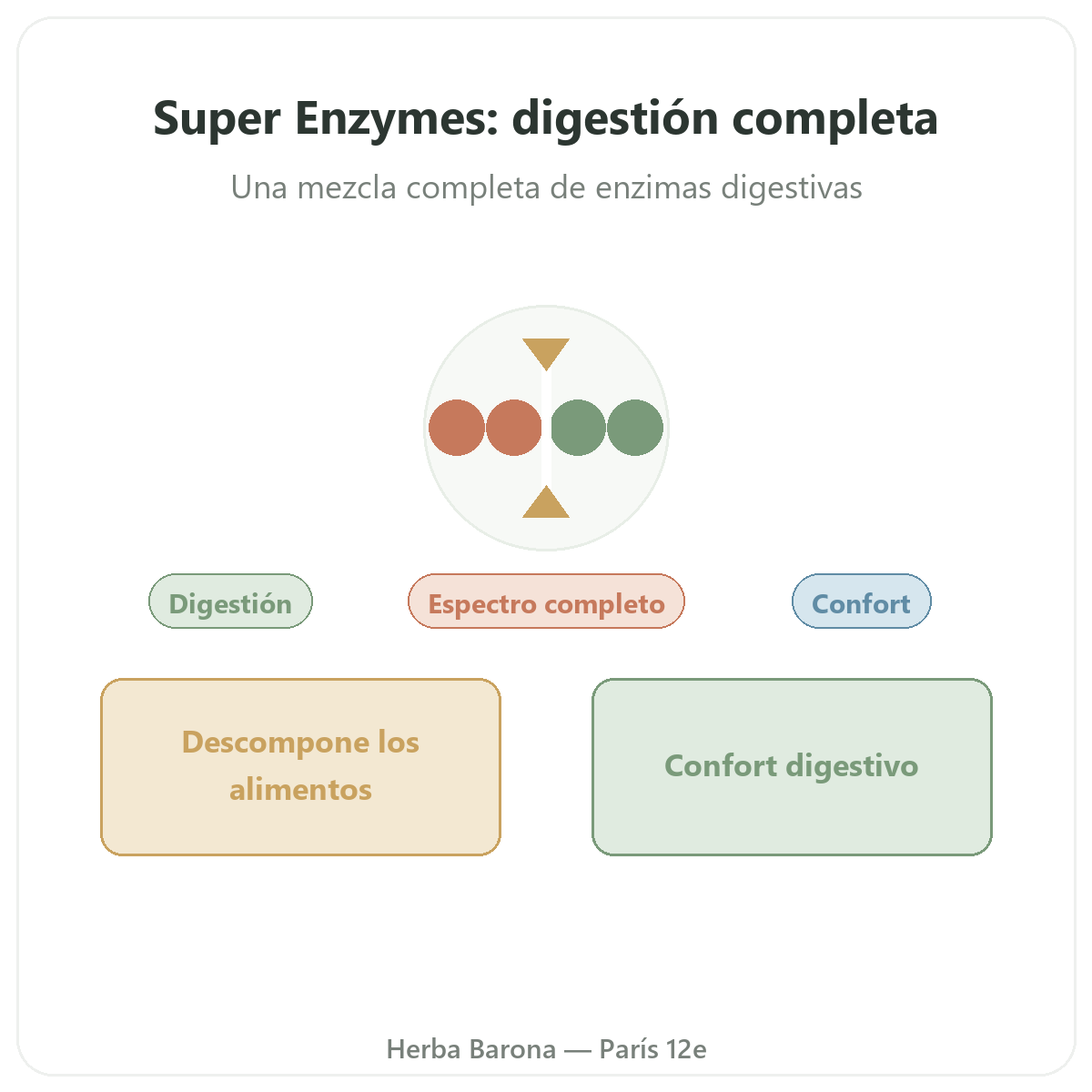 Super Enzymes: digestión completa

Una mezcla completa de enzimas digestivas

Digestión

Espectro completo

Confort

Descompone los alimentos

Confort digestivo

Herba Barona — París 12e