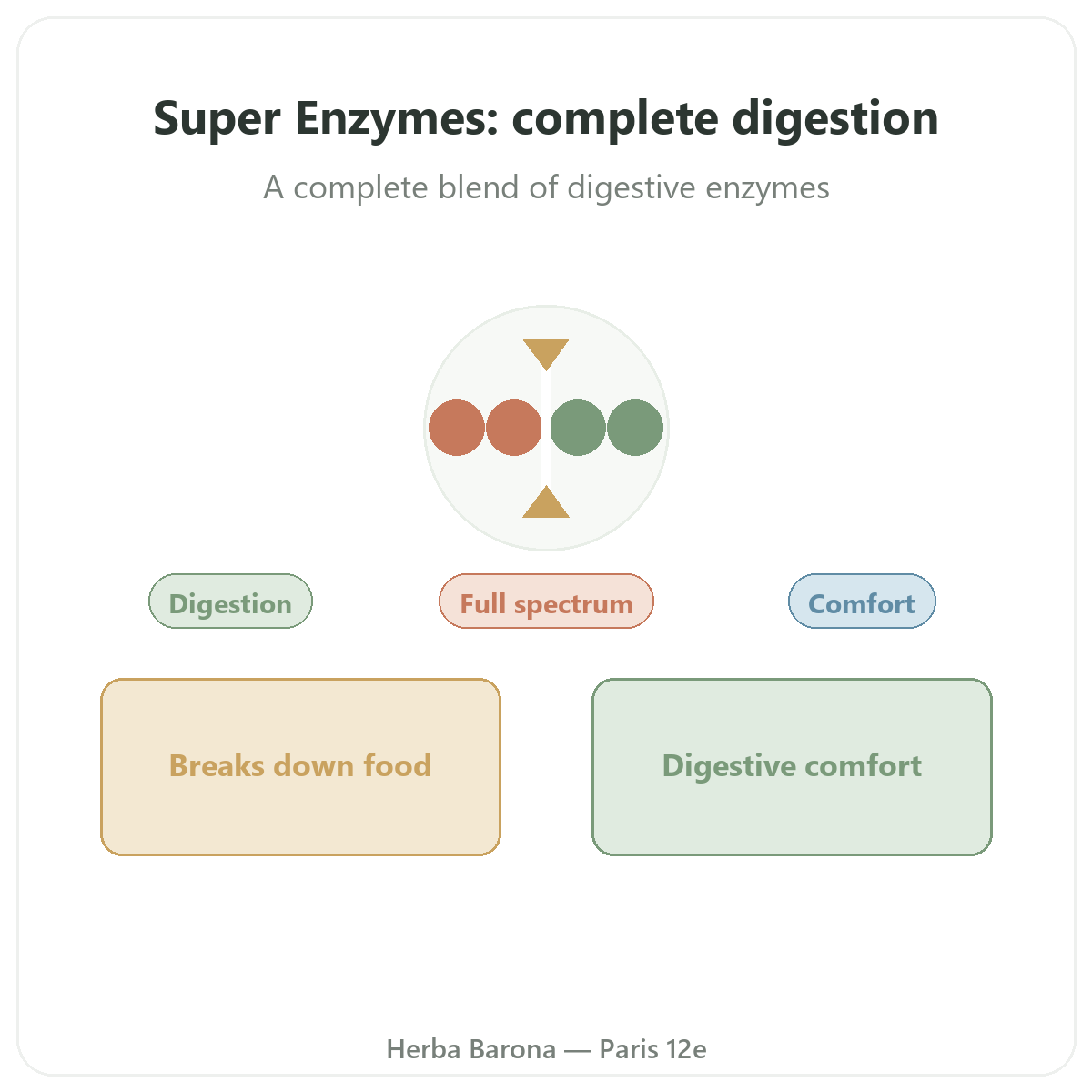 Super Enzymes: complete digestion

A complete blend of digestive enzymes

Digestion

Full spectrum

Comfort

Breaks down food

Digestive comfort

Herba Barona — Paris 12e