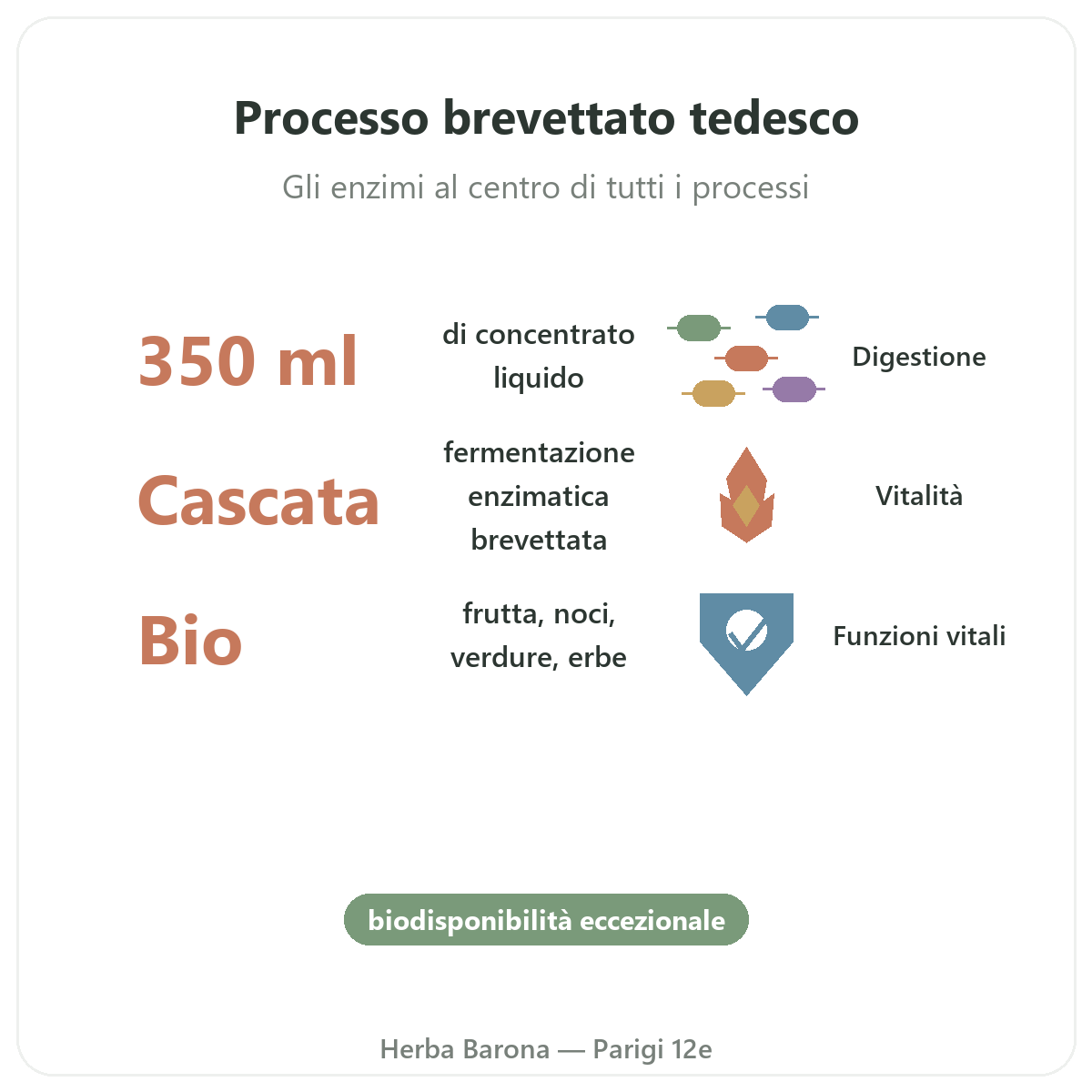 Processo brevettato tedesco

Gli enzimi al centro di tutti i processi

350 ml

di concentrato liquido

Digestione

Cascata

fermentazione enzimatica brevettata

Vitalità

Bio

frutta, noci, verdure, erbe

Funzioni vitali

biodisponibilità eccezionale

Herba Barona — Parigi 12e