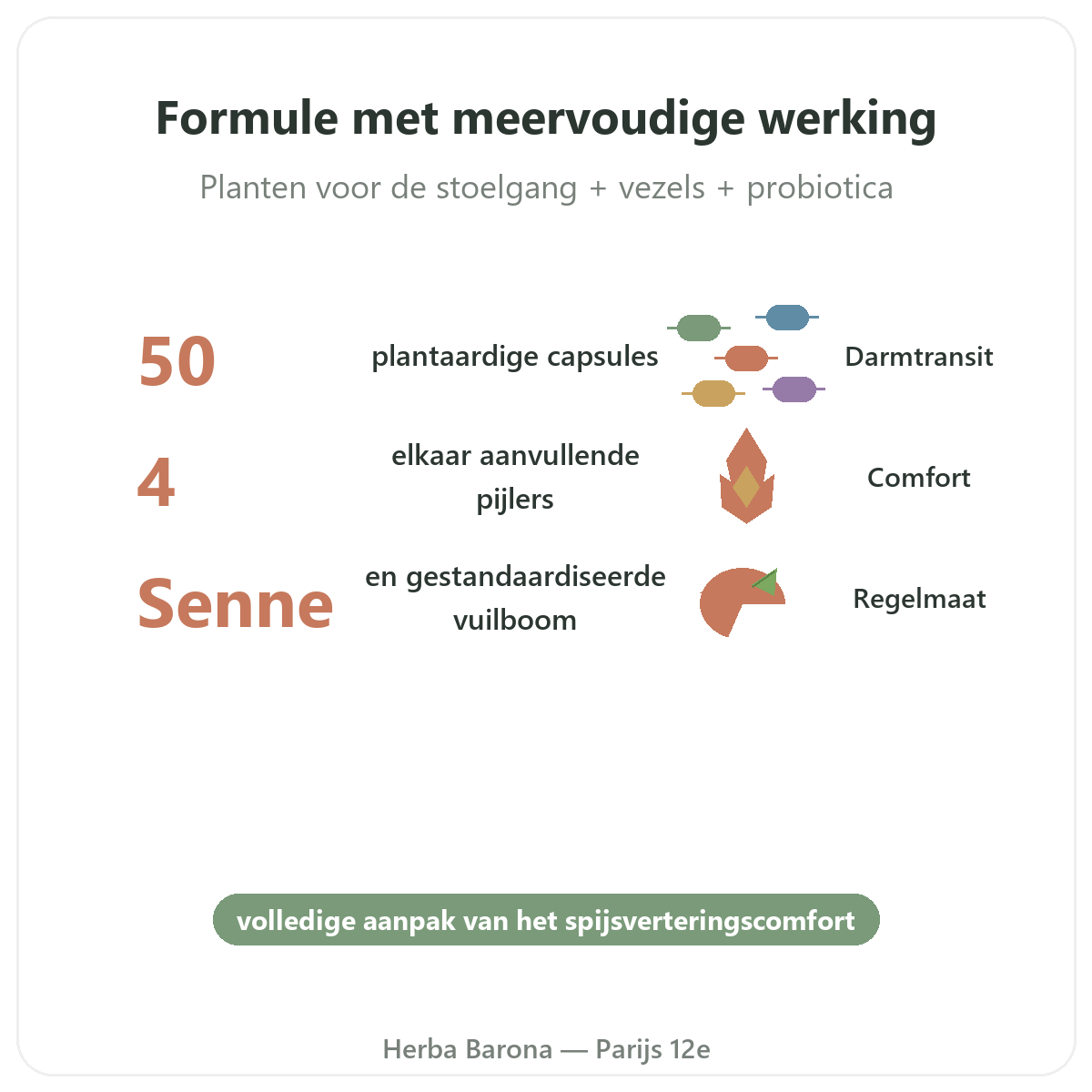 Formule met meervoudige werking

Planten voor de stoelgang + vezels + probiotica

50 plantaardige capsules Darmtransit

4 elkaar aanvullende pijlers Comfort

Senne en gestandaardiseerde vuilboom Regelmaat

volledige aanpak van het spijsverteringscomfort

Herba Barona — Parijs 12e