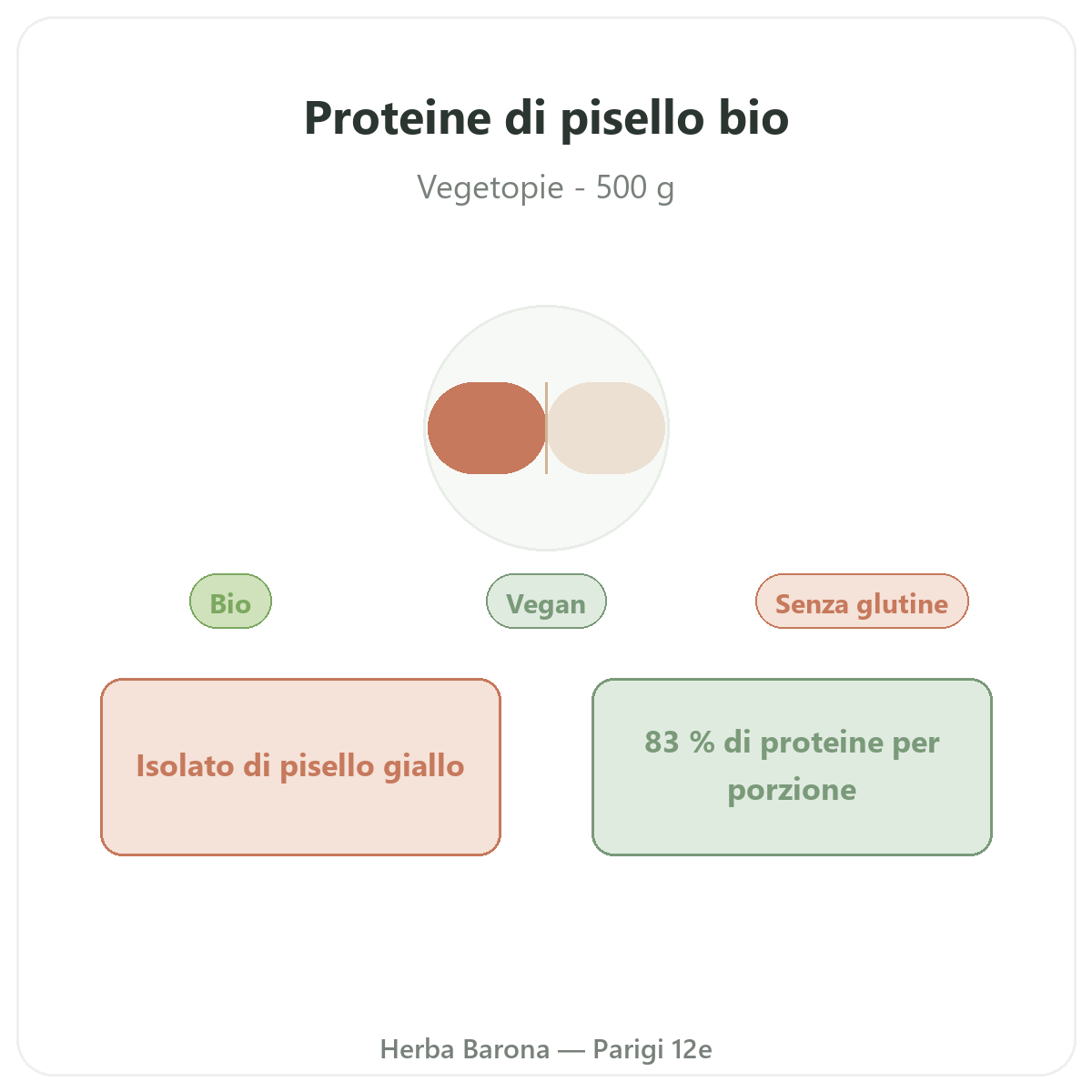 Proteine di pisello bio

Vegetopie - 500 g

Bio

Vegan

Senza glutine

Isolato di pisello giallo

83 % di proteine per porzione

Herba Barona — Parigi 12e