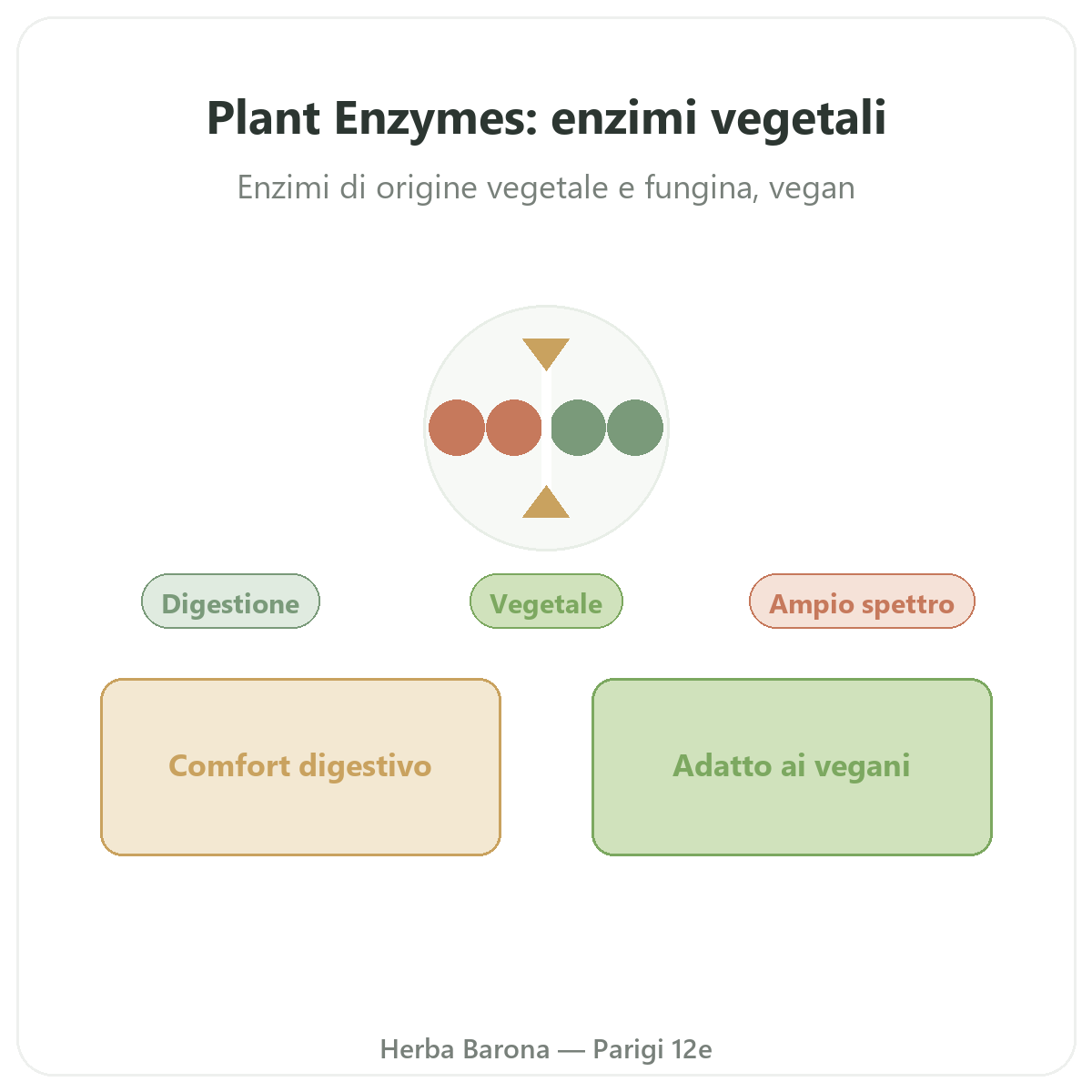 Plant Enzymes: enzimi vegetali

Enzimi di origine vegetale e fungina, vegan

Digestione

Vegetale

Ampio spettro

Comfort digestivo

Adatto ai vegani

Herba Barona — Parigi 12e