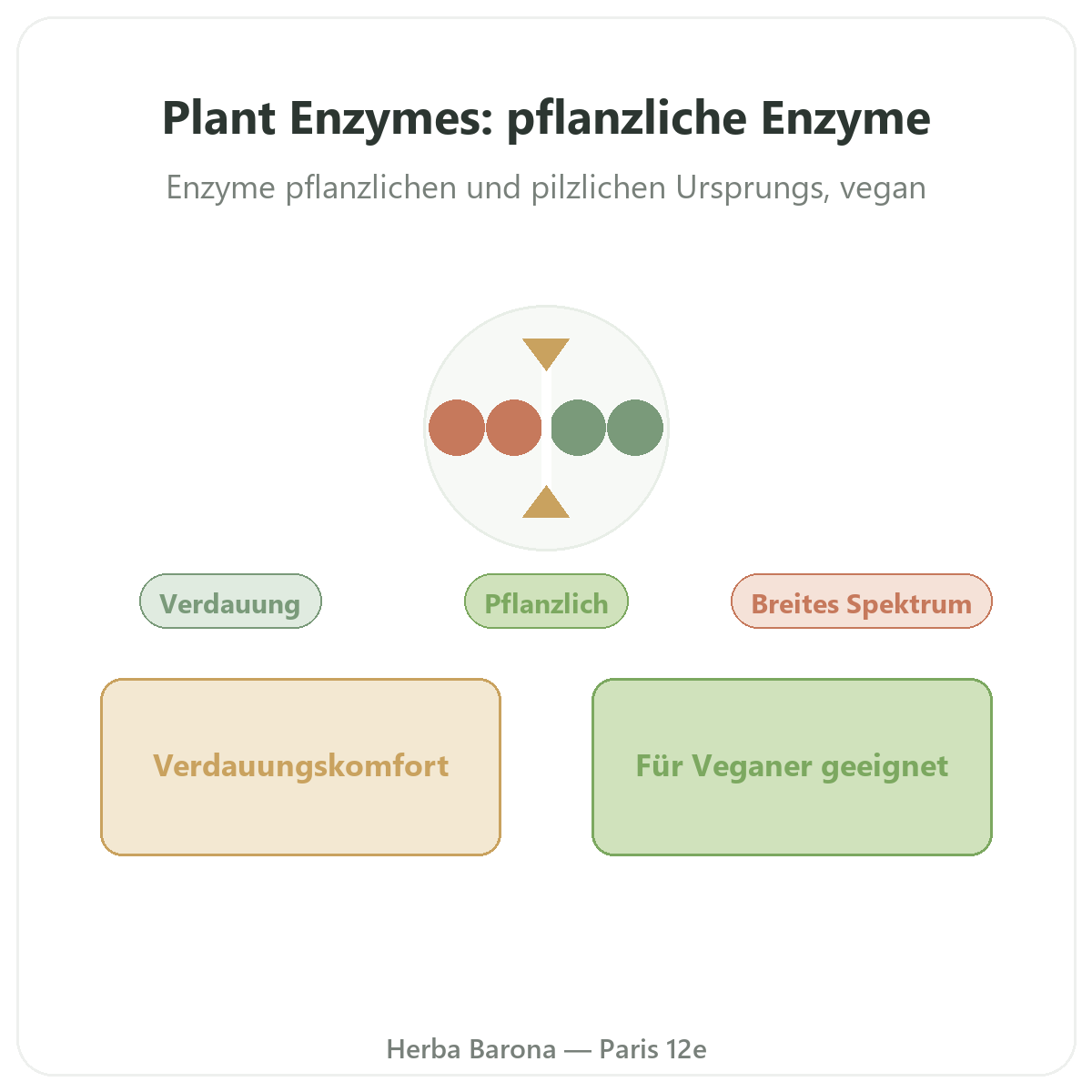 Plant Enzymes: pflanzliche Enzyme

Enzyme pflanzlichen und pilzlichen Ursprungs, vegan

Verdauung

Pflanzlich

Breites Spektrum

Verdauungskomfort

Für Veganer geeignet

Herba Barona — Paris 12e