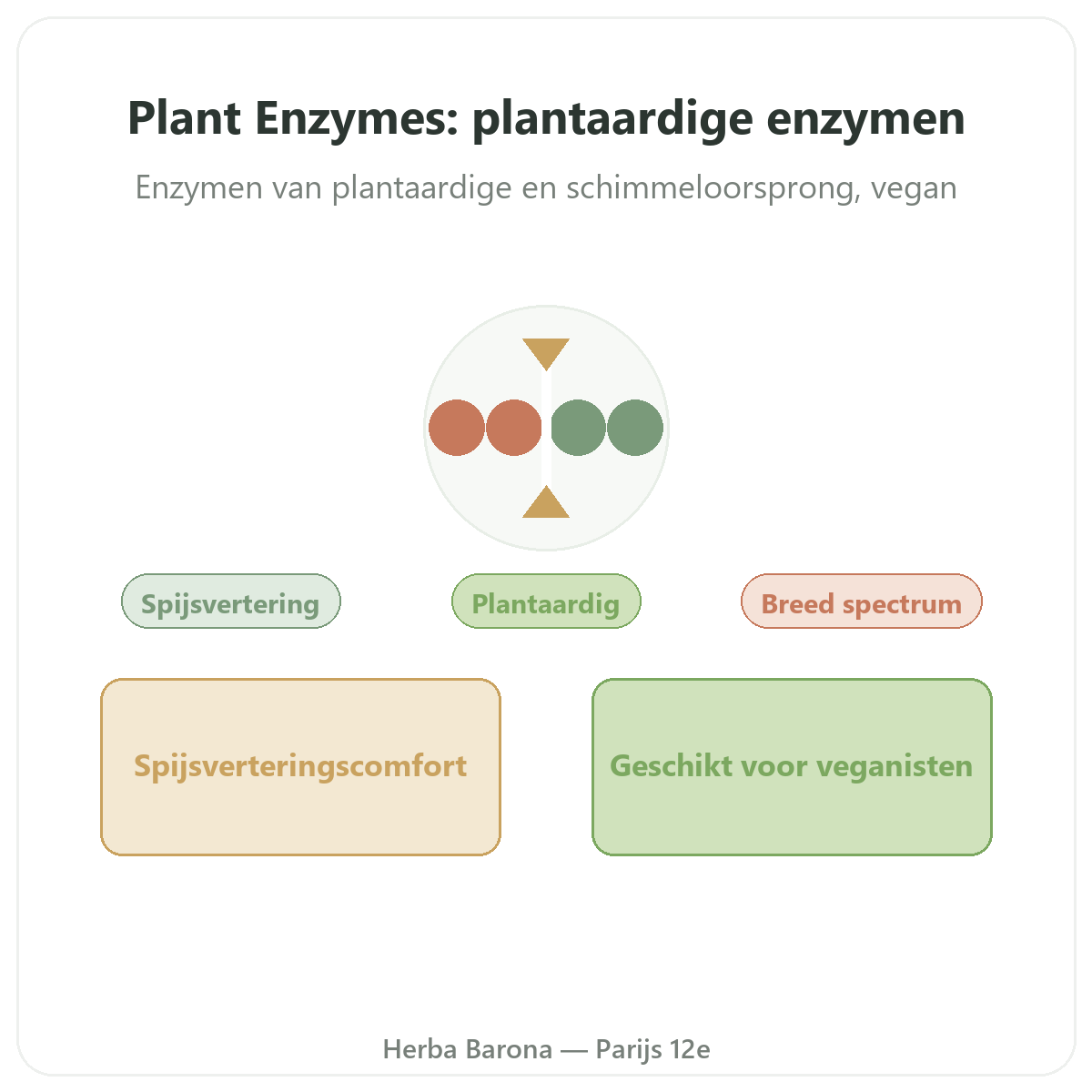 Plant Enzymes: plantaardige enzymen

Enzymen van plantaardige en schimmeloorsprong, vegan

Spijsvertering

Plantaardig

Breed spectrum

Spijsverteringscomfort

Geschikt voor veganisten

Herba Barona — Parijs 12e