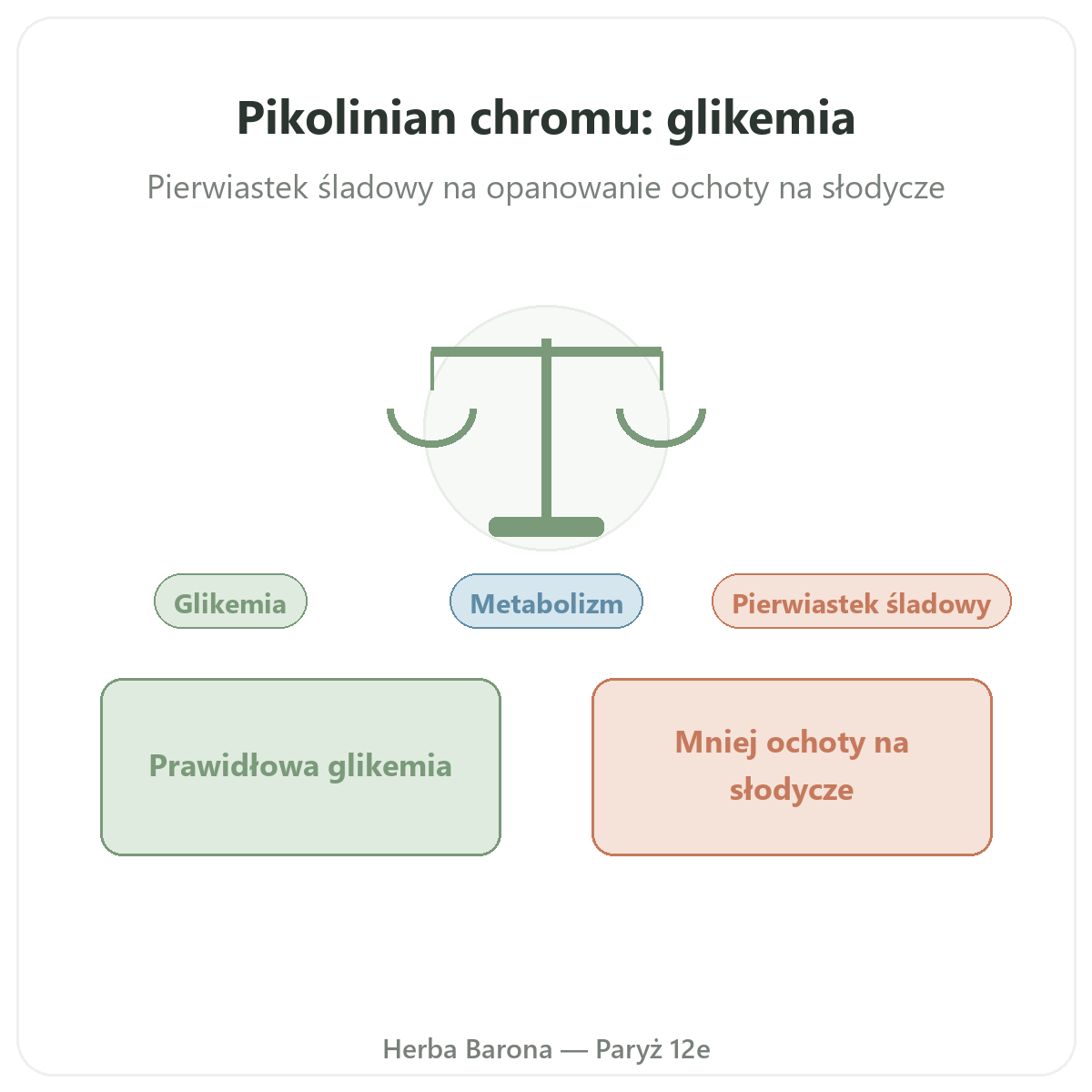 Pikolinian chromu: glikemia

Pierwiastek śladowy na opanowanie ochoty na słodycze

Glikemia

Metabolizm

Pierwiastek śladowy

Prawidłowa glikemia

Mniej ochoty na słodycze

Herba Barona — Paryż 12e