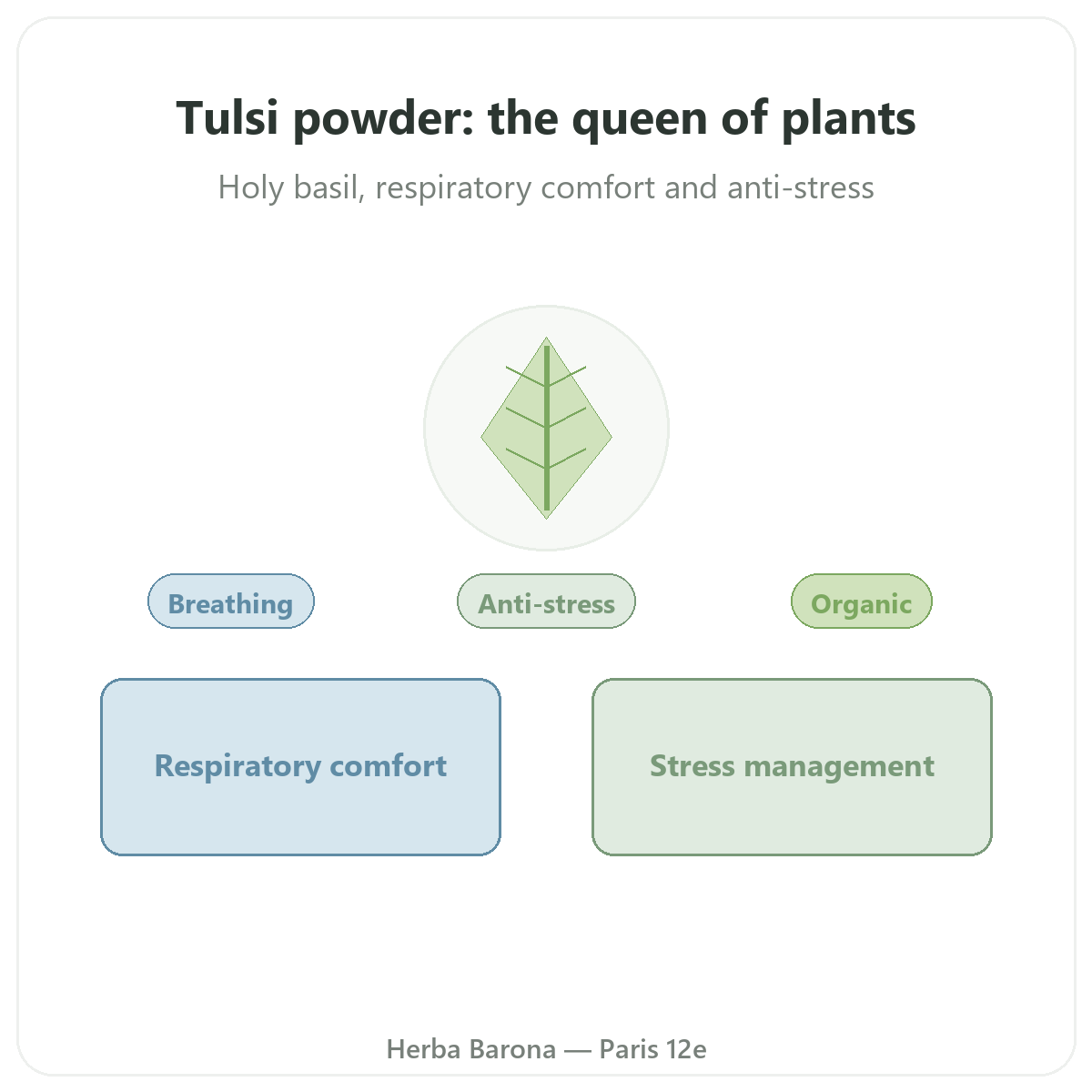 Tulsi powder: the queen of plants

Holy basil, respiratory comfort and anti-stress

Breathing

Anti-stress

Organic

Respiratory comfort

Stress management

Herba Barona — Paris 12e