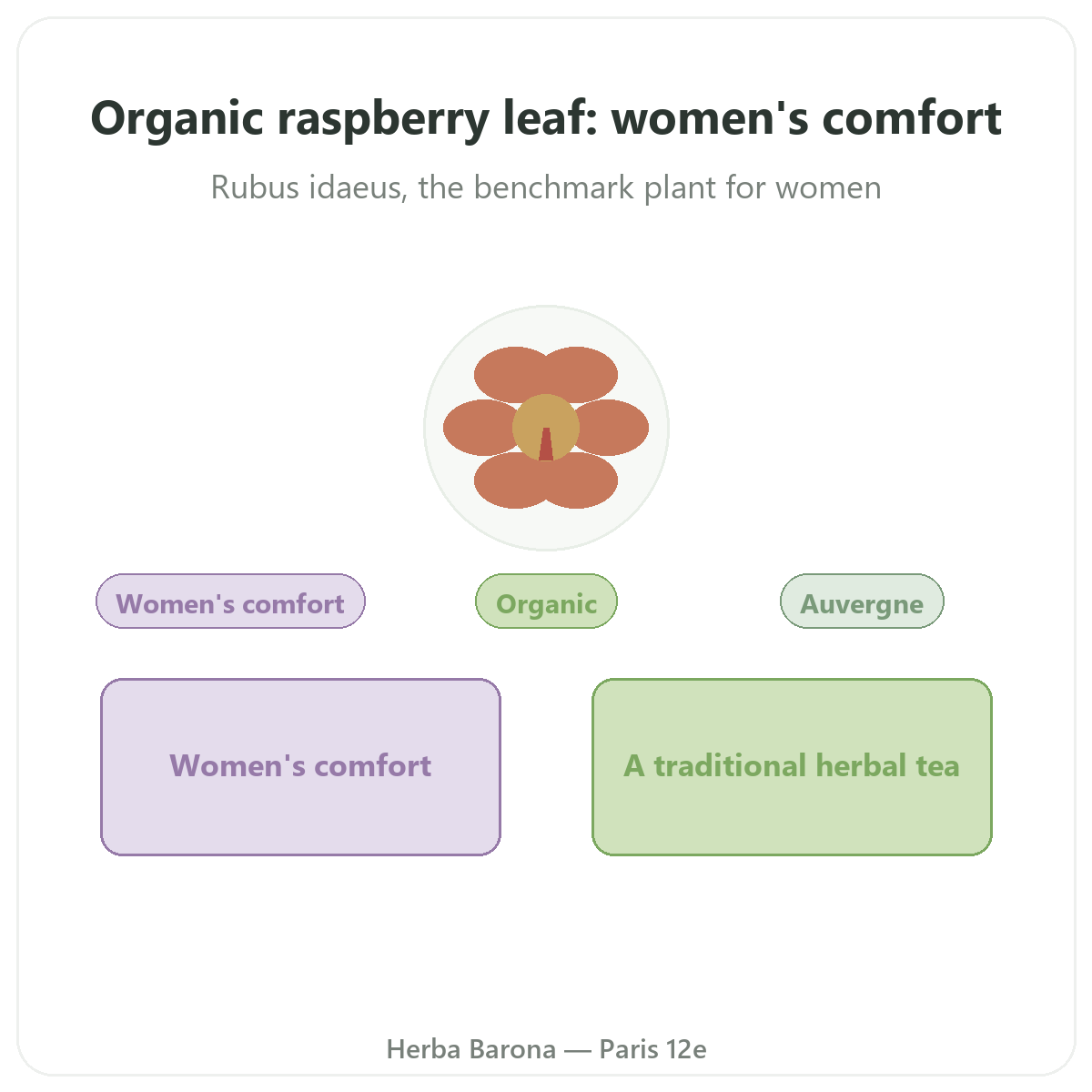 Organic raspberry leaf: women's comfort

Rubus idaeus, the benchmark plant for women

Women's comfort

Organic

Auvergne

Women's comfort

A traditional herbal tea

Herba Barona — Paris 12e