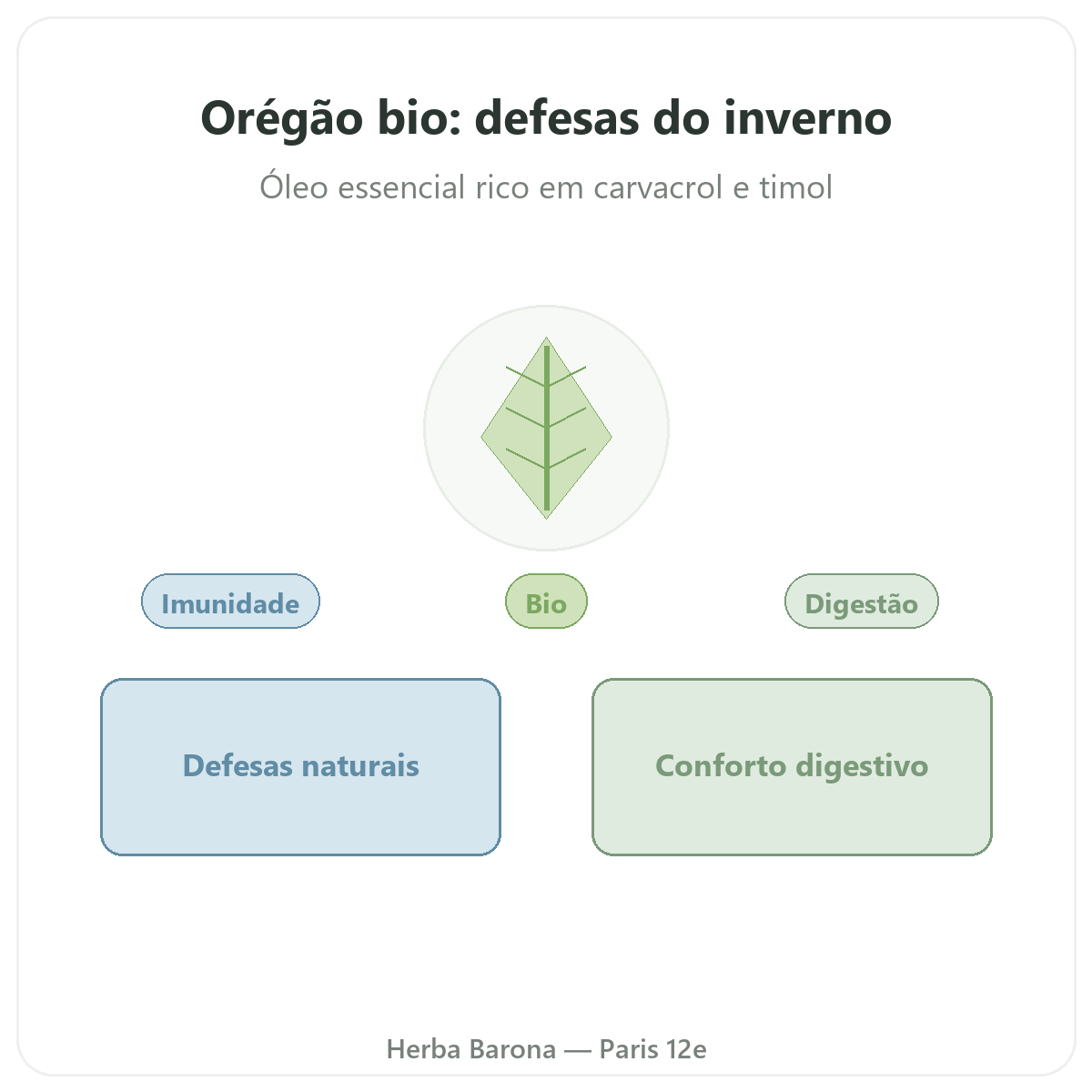 Orégão bio: defesas do inverno

Óleo essencial rico em carvacrol e timol

Imunidade

Bio

Digestão

Defesas naturais

Conforto digestivo

Herba Barona — Paris 12e