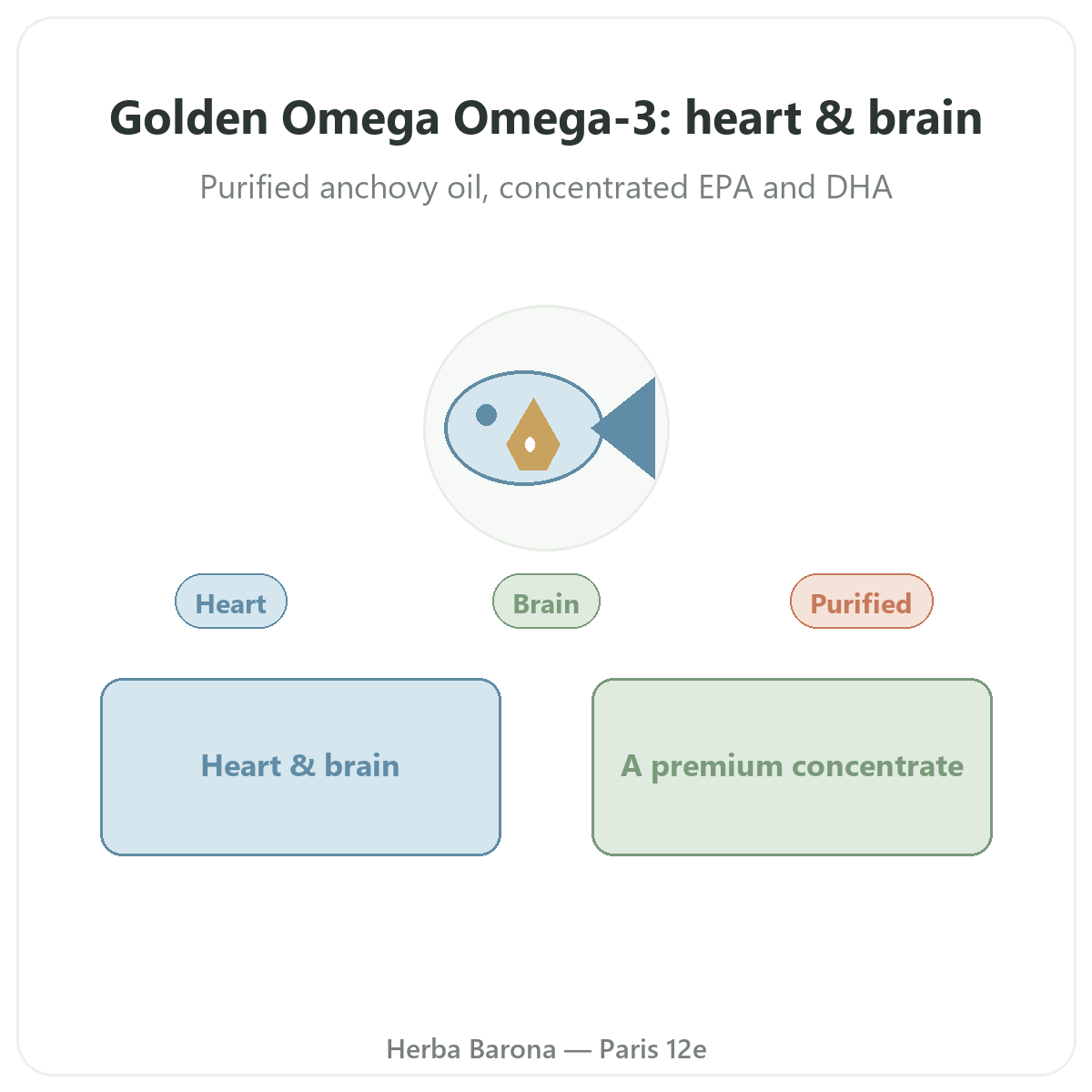 Golden Omega Omega-3: heart & brain

Purified anchovy oil, concentrated EPA and DHA

Heart

Brain

Purified

Heart & brain

A premium concentrate

Herba Barona — Paris 12e