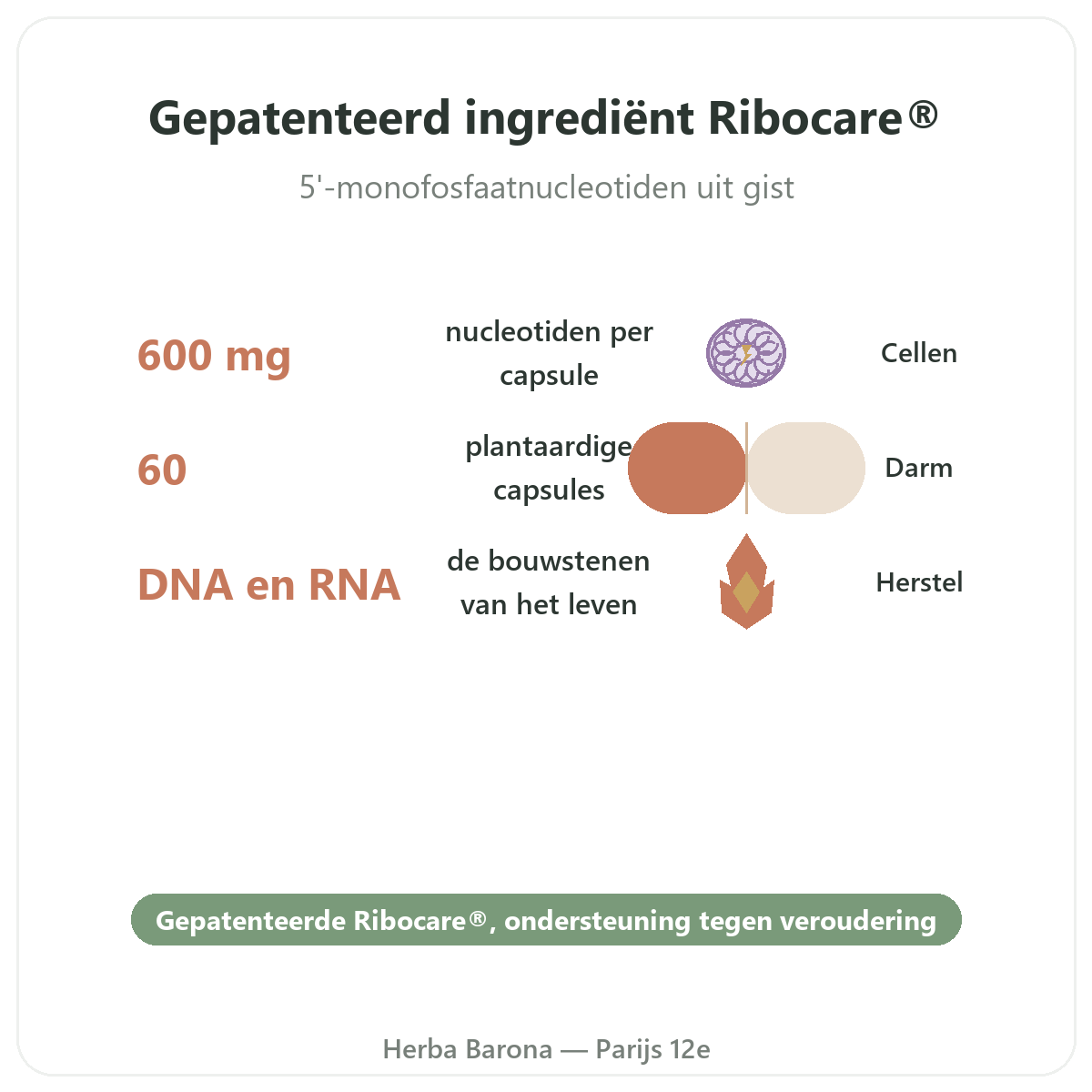 Gepatenteerd ingrediënt Ribocare®

5'-monofosfaatnucleotiden uit gist

600 mg
nucleotiden per capsule
Cellen

60
plantaardige capsules
Darm

DNA en RNA
de bouwstenen van het leven
Herstel

Gepatenteerde Ribocare®, ondersteuning tegen veroudering

Herba Barona — Parijs 12e