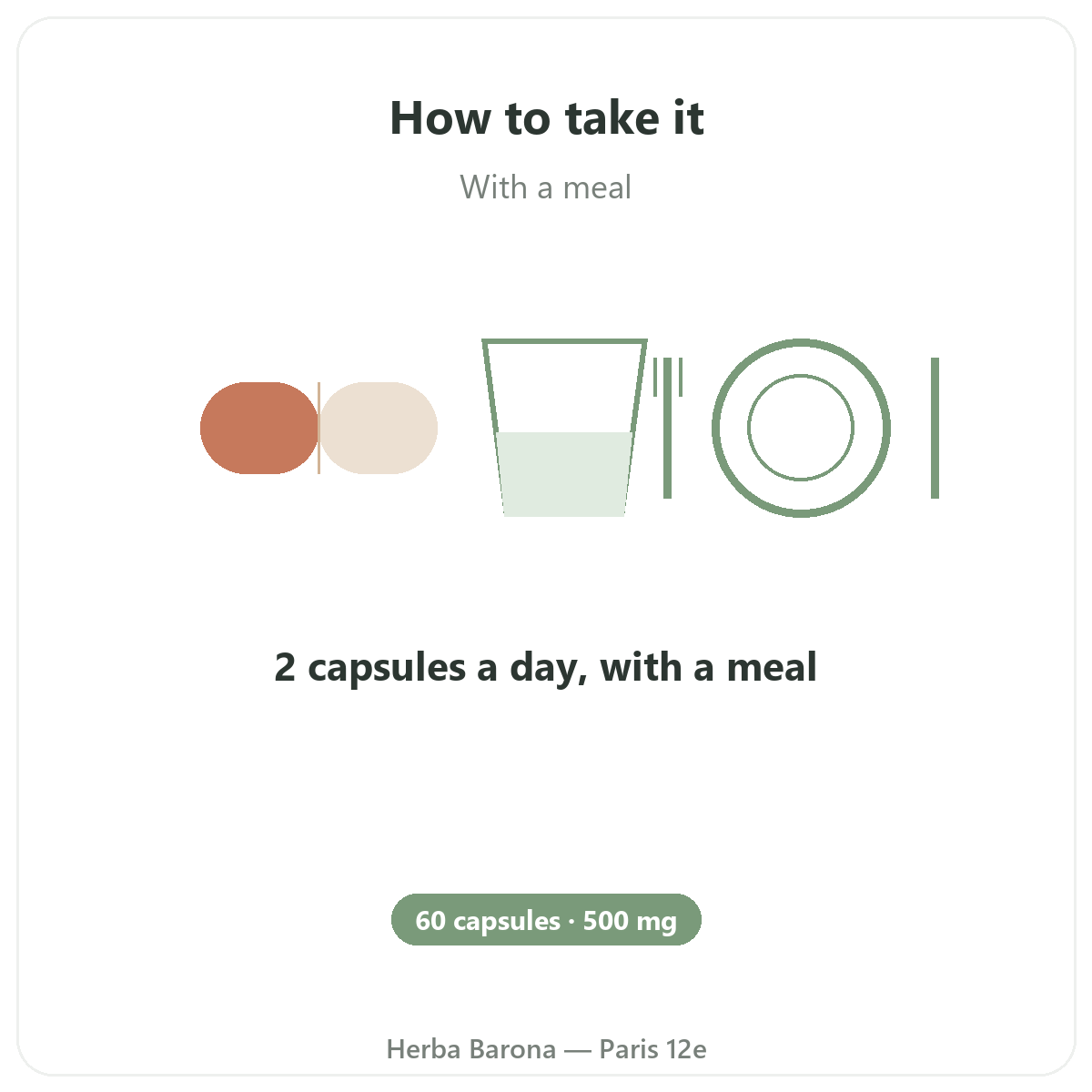 How to take it

With a meal

2 capsules a day, with a meal

60 capsules · 500 mg

Herba Barona — Paris 12e