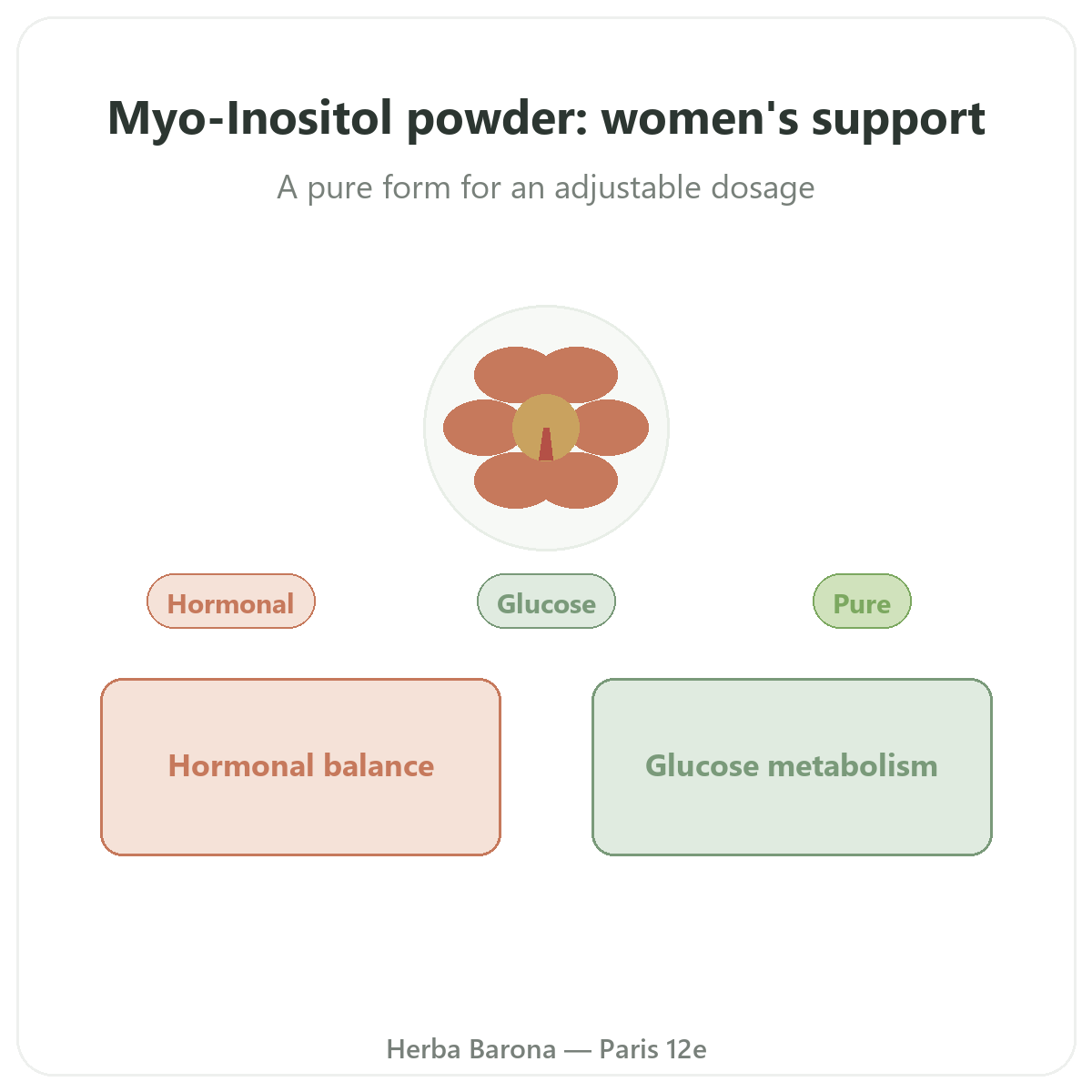 Myo-Inositol powder: women's support

A pure form for an adjustable dosage

Hormonal

Glucose

Pure

Hormonal balance

Glucose metabolism

Herba Barona — Paris 12e