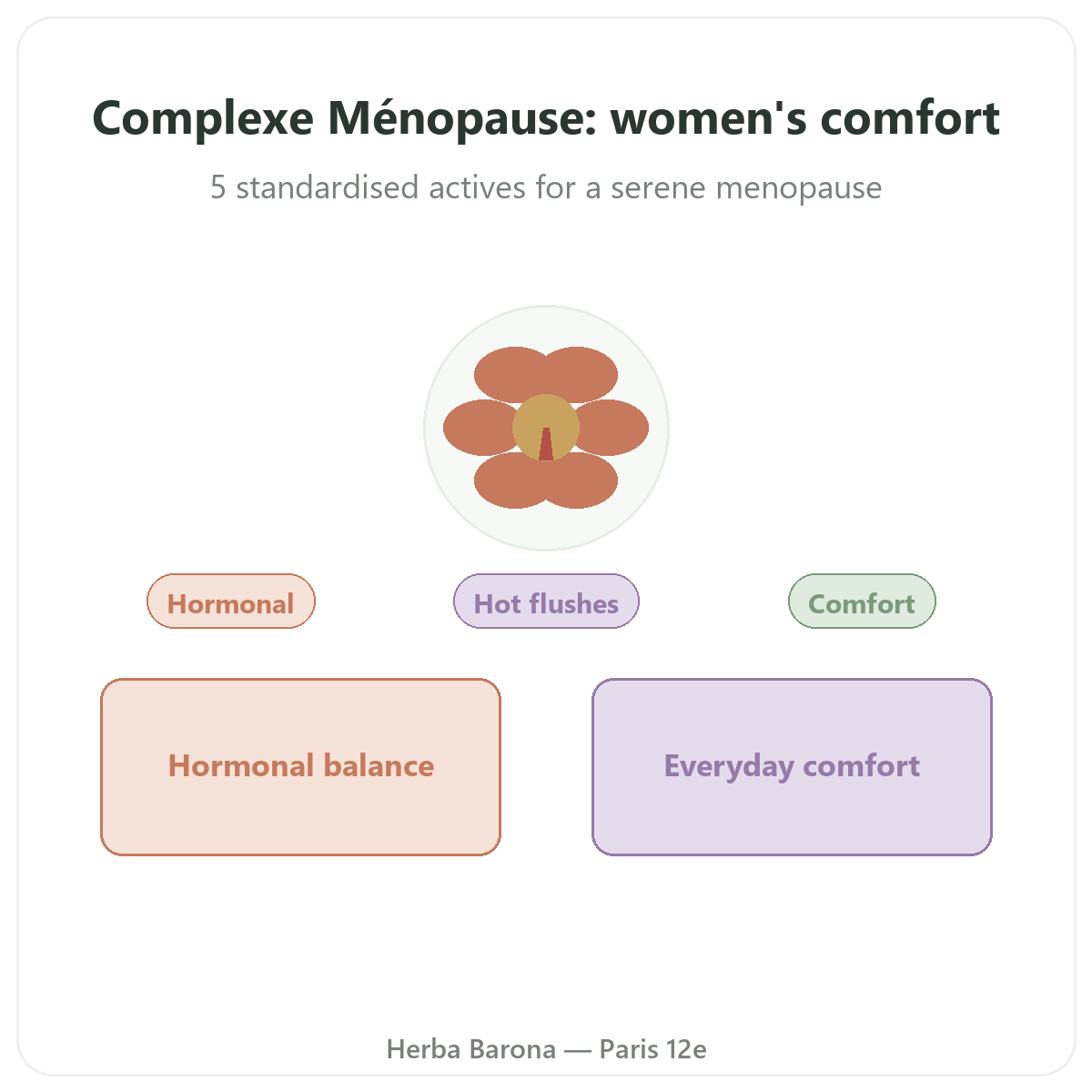 Complexe Ménopause: women's comfort

5 standardised actives for a serene menopause

Hormonal

Hot flushes

Comfort

Hormonal balance

Everyday comfort

Herba Barona — Paris 12e