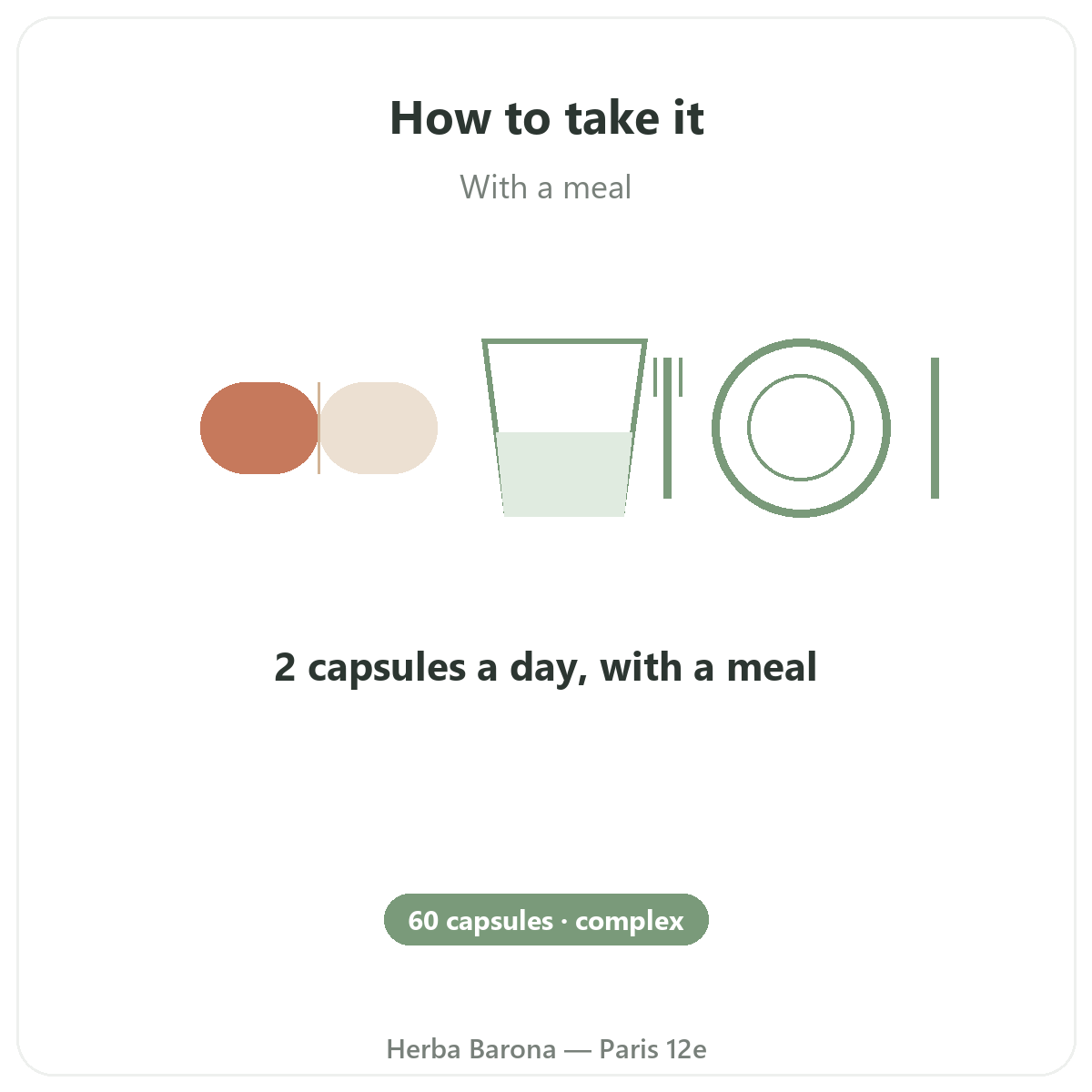 How to take it

With a meal

2 capsules a day, with a meal

60 capsules · complex

Herba Barona — Paris 12e