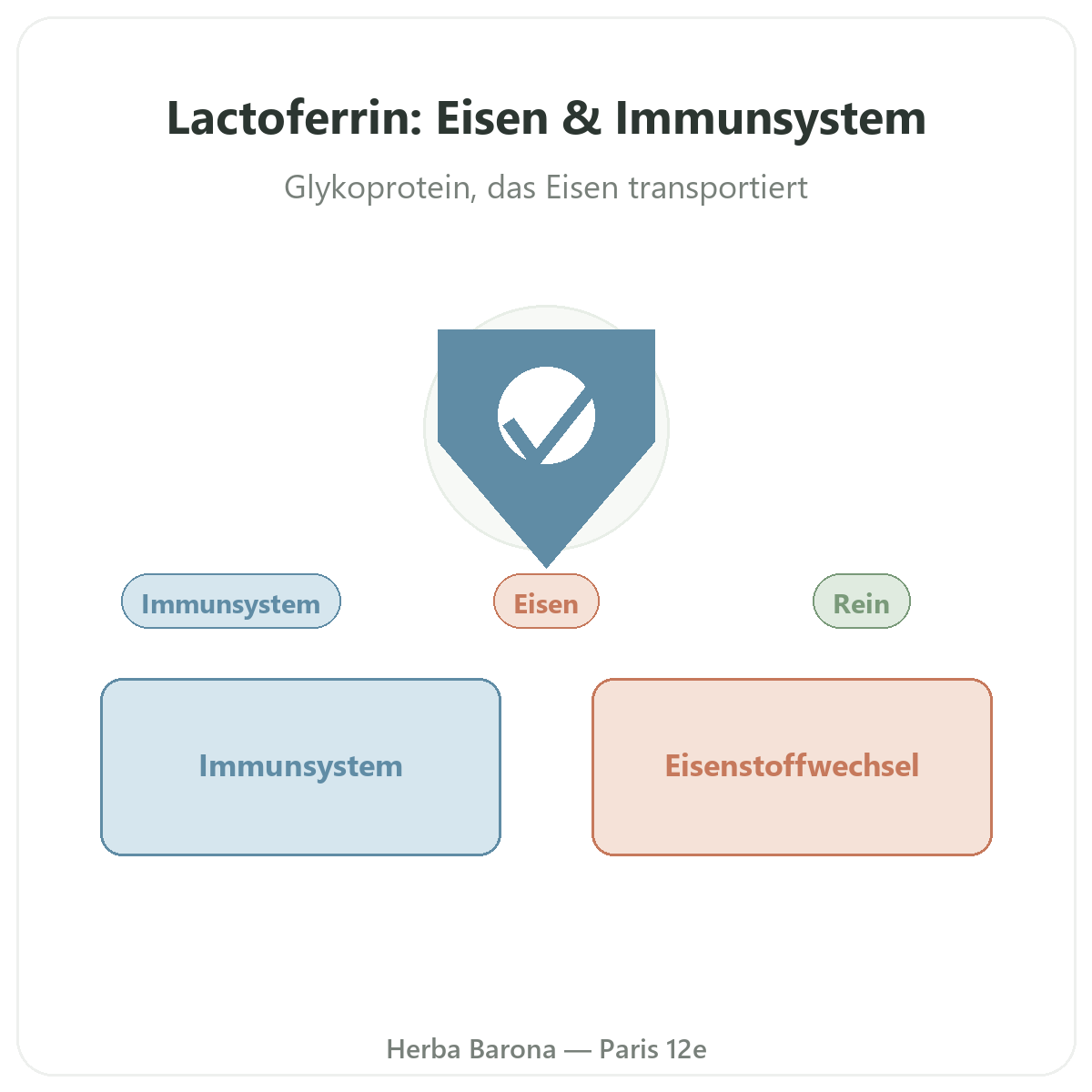 Lactoferrin: Eisen & Immunsystem

Glykoprotein, das Eisen transportiert

Immunsystem

Eisen

Rein

Immunsystem

Eisenstoffwechsel

Herba Barona — Paris 12e