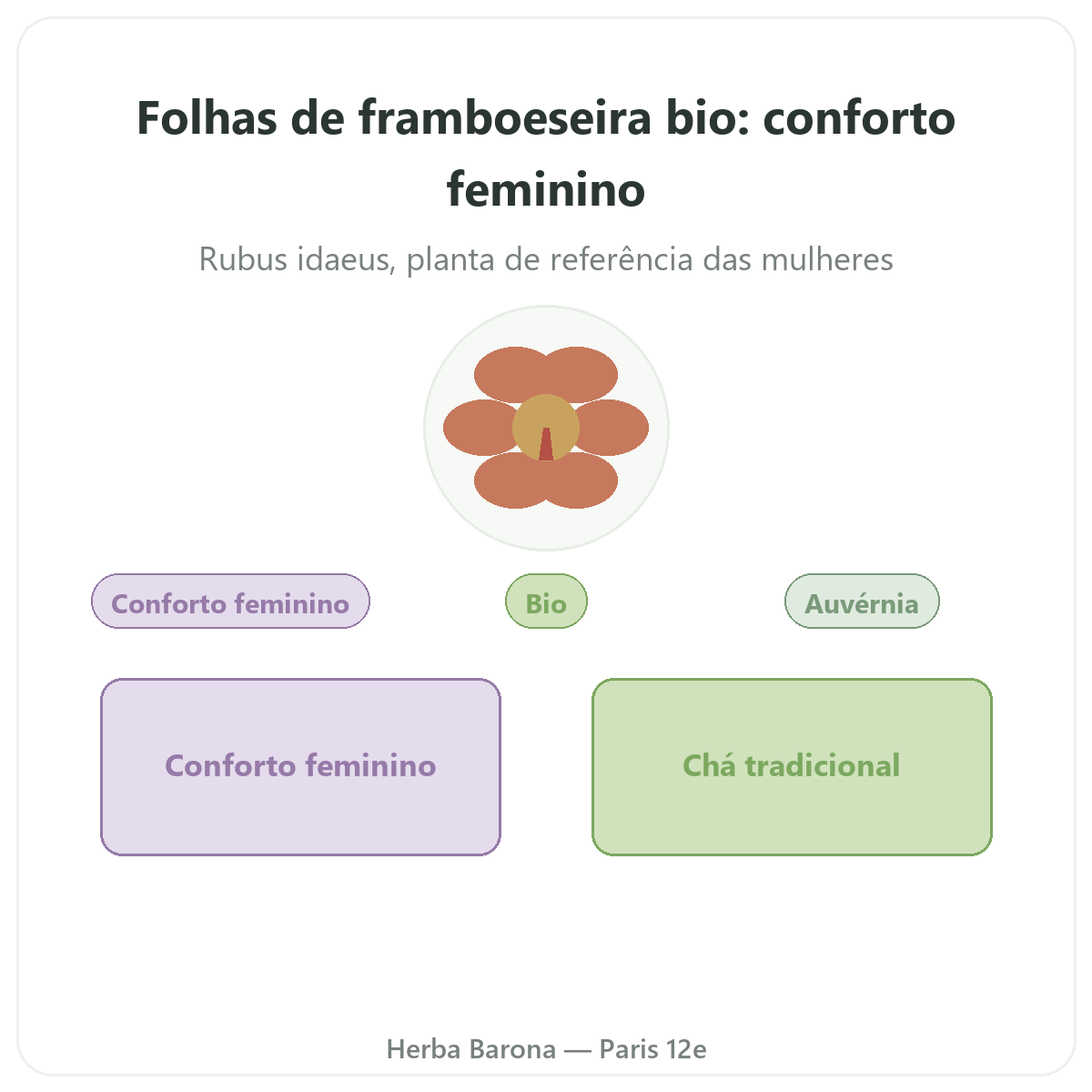 Folhas de framboeseira bio: conforto feminino

Rubus idaeus, planta de referência das mulheres

Conforto feminino

Bio

Auvérnia

Conforto feminino

Chá tradicional

Herba Barona — Paris 12e