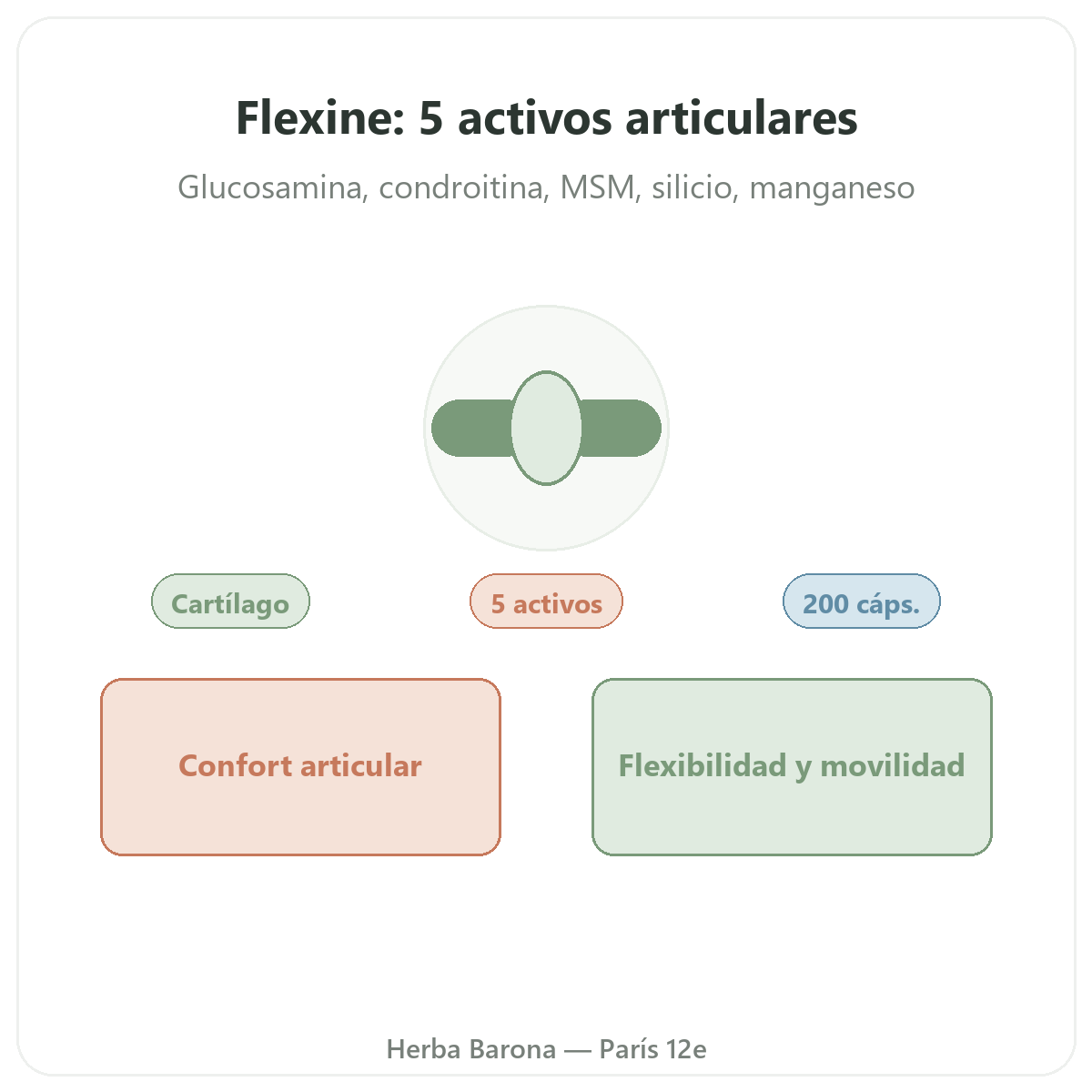 Flexine: 5 activos articulares

Glucosamina, condroitina, MSM, silicio, manganeso

Cartílago

5 activos

200 cáps.

Confort articular

Flexibilidad y movilidad

Herba Barona — París 12e