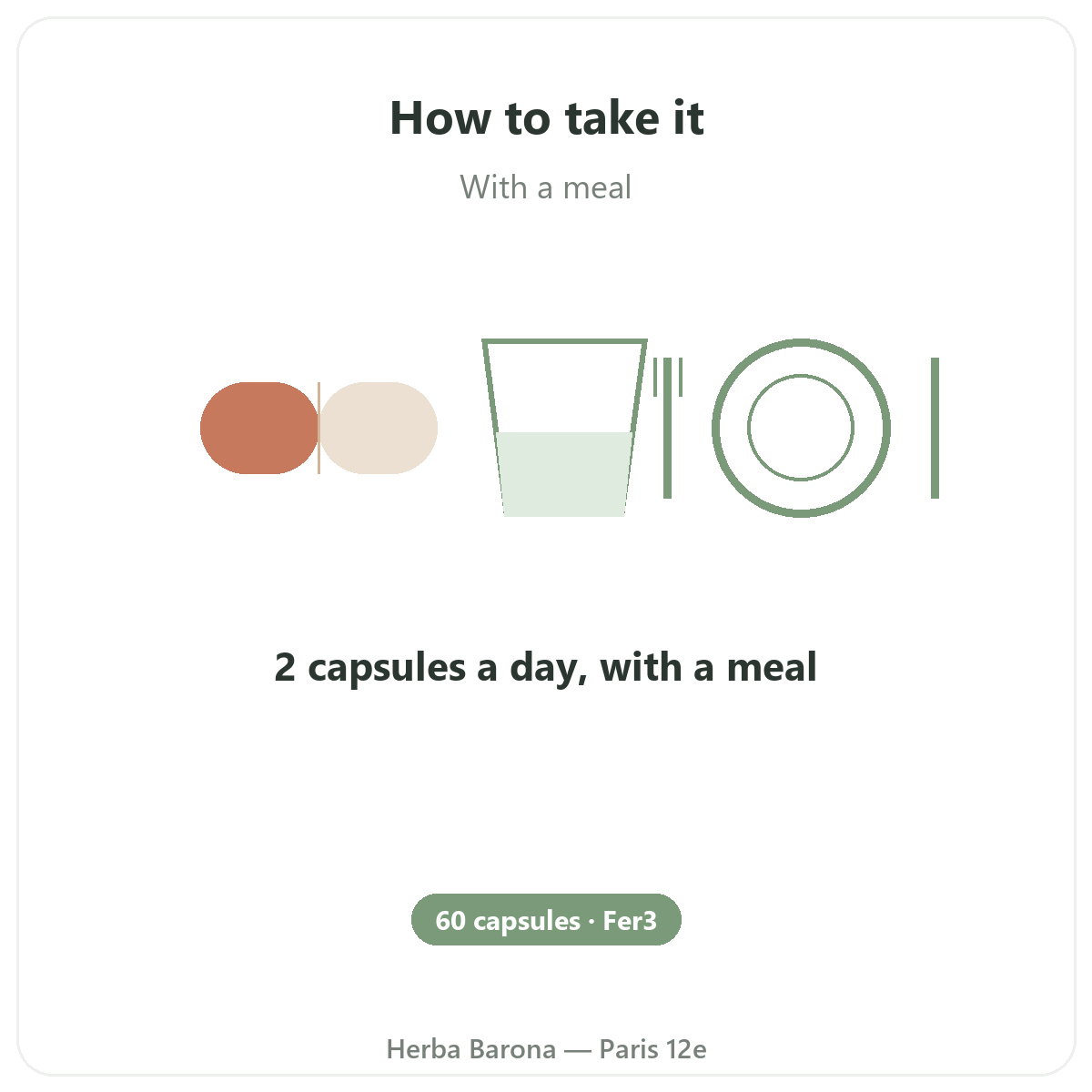 How to take it

With a meal

2 capsules a day, with a meal

60 capsules · Fer3

Herba Barona — Paris 12e