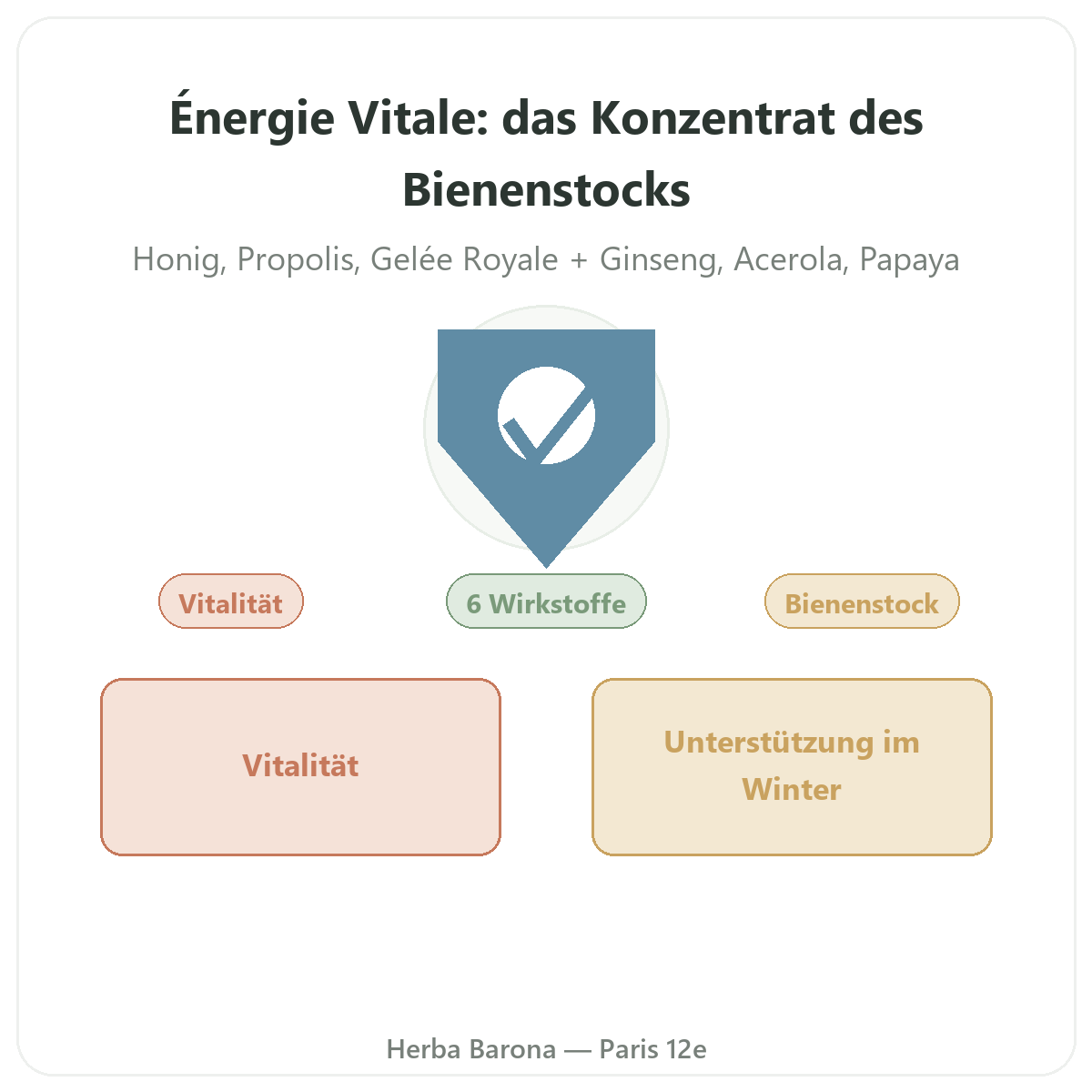 Énergie Vitale: das Konzentrat des Bienenstocks

Honig, Propolis, Gelée Royale + Ginseng, Acerola, Papaya

Vitalität

6 Wirkstoffe

Bienenstock

Vitalität

Unterstützung im Winter

Herba Barona — Paris 12e