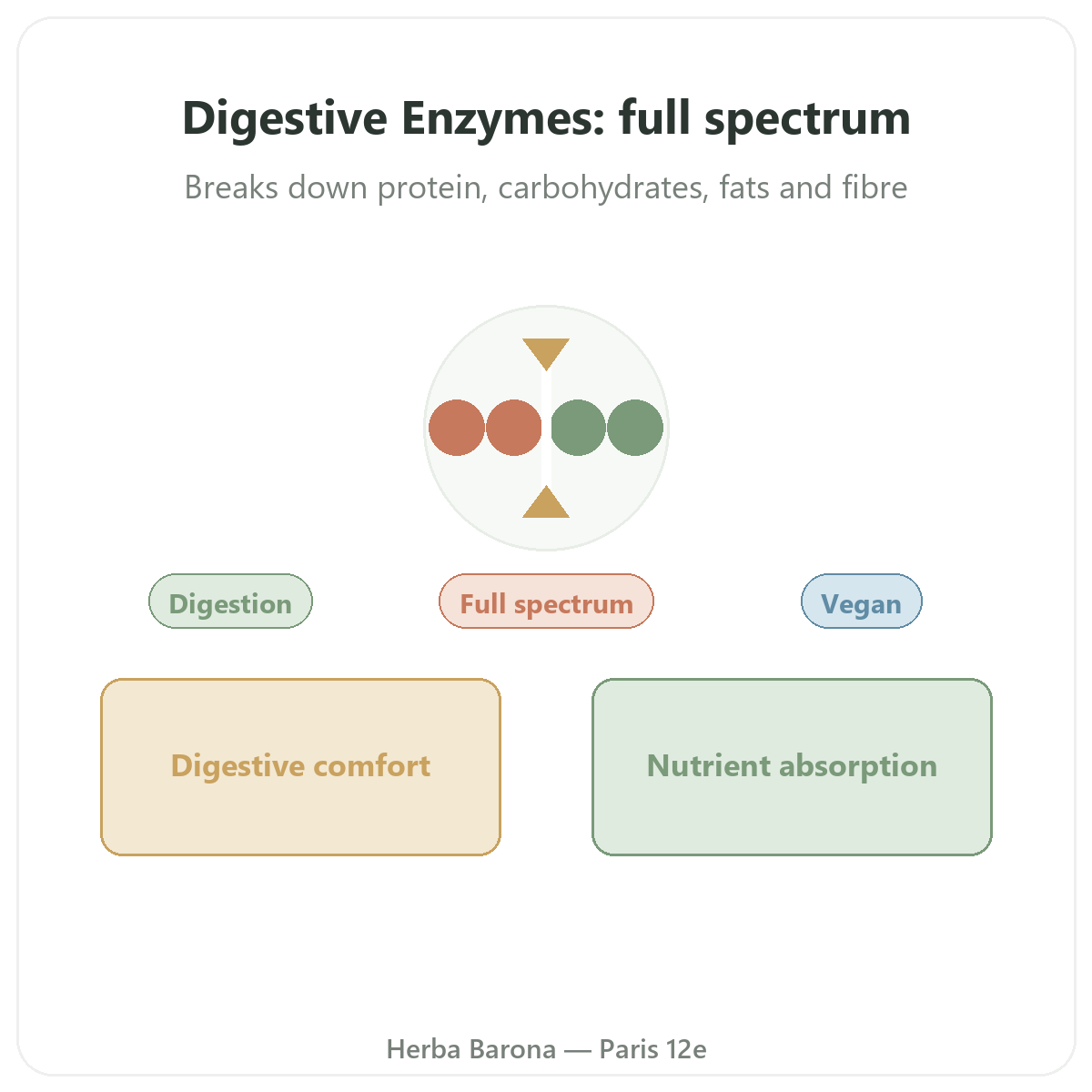 Digestive Enzymes: full spectrum

Breaks down protein, carbohydrates, fats and fibre

Digestion

Full spectrum

Vegan

Digestive comfort

Nutrient absorption

Herba Barona — Paris 12e