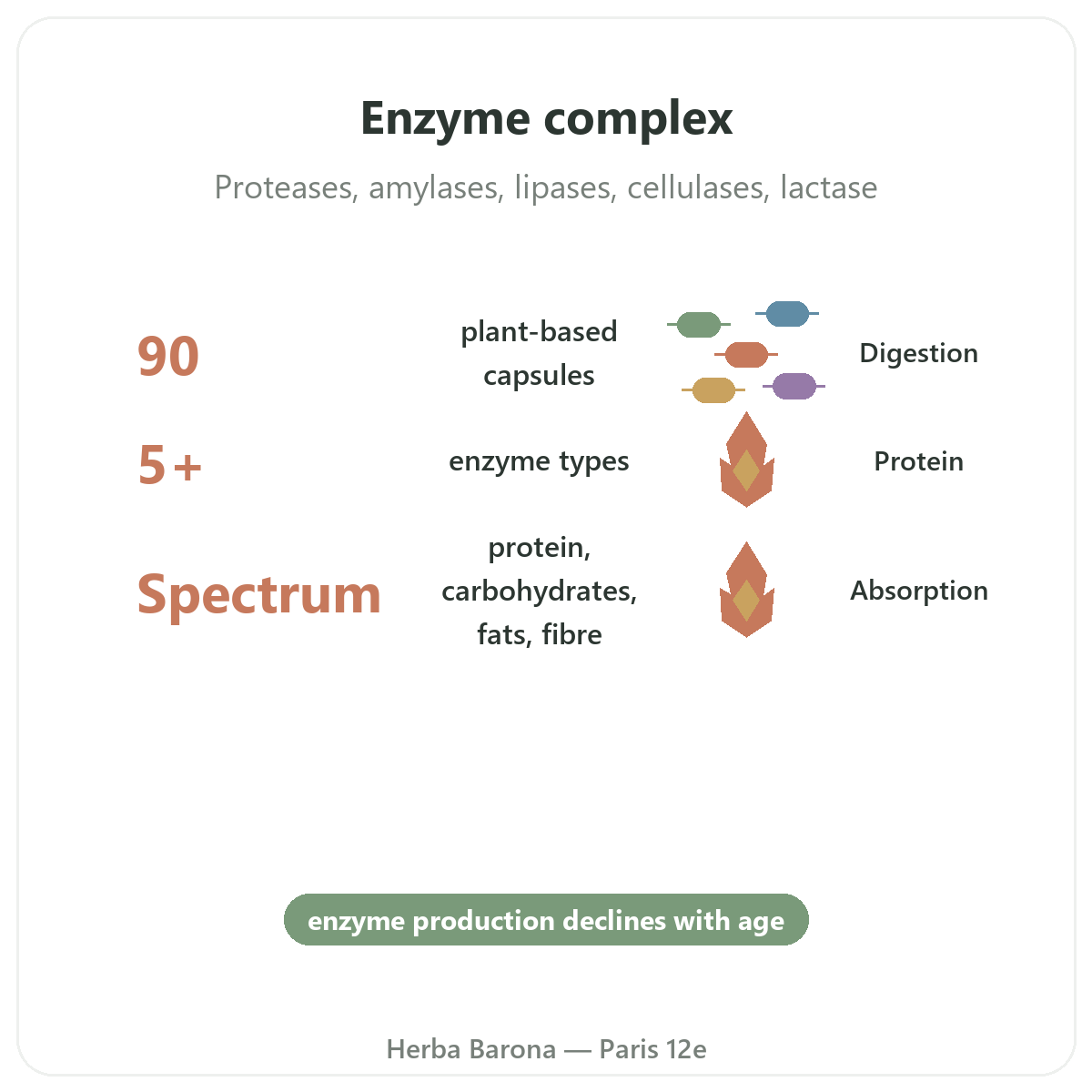 Enzyme complex

Proteases, amylases, lipases, cellulases, lactase

90
plant-based capsules
Digestion

5+
enzyme types
Protein

Spectrum
protein, carbohydrates, fats, fibre
Absorption

enzyme production declines with age

Herba Barona — Paris 12e