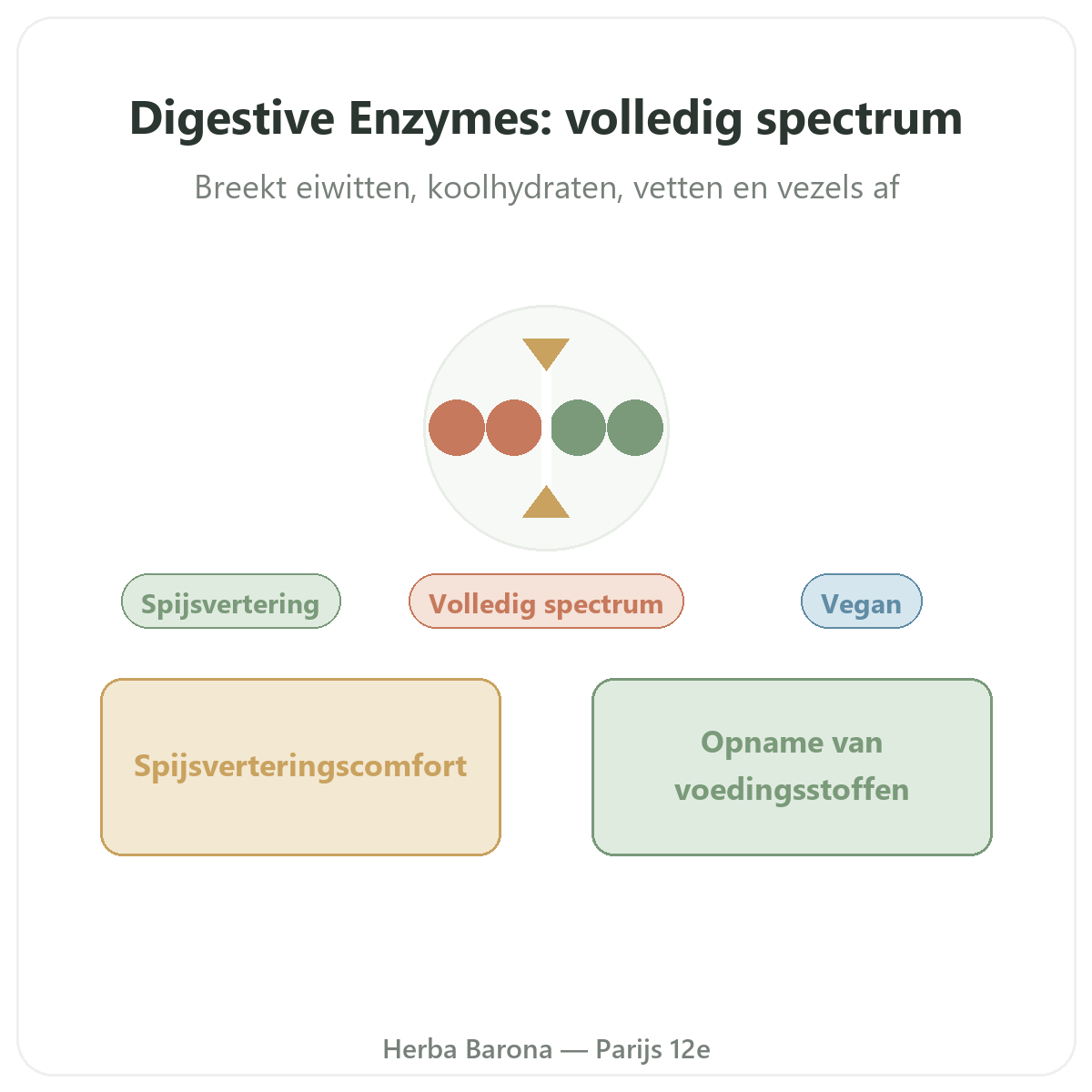 Digestive Enzymes: volledig spectrum

Breekt eiwitten, koolhydraten, vetten en vezels af

Spijsvertering

Volledig spectrum

Vegan

Spijsverteringscomfort

Opname van voedingsstoffen

Herba Barona — Parijs 12e