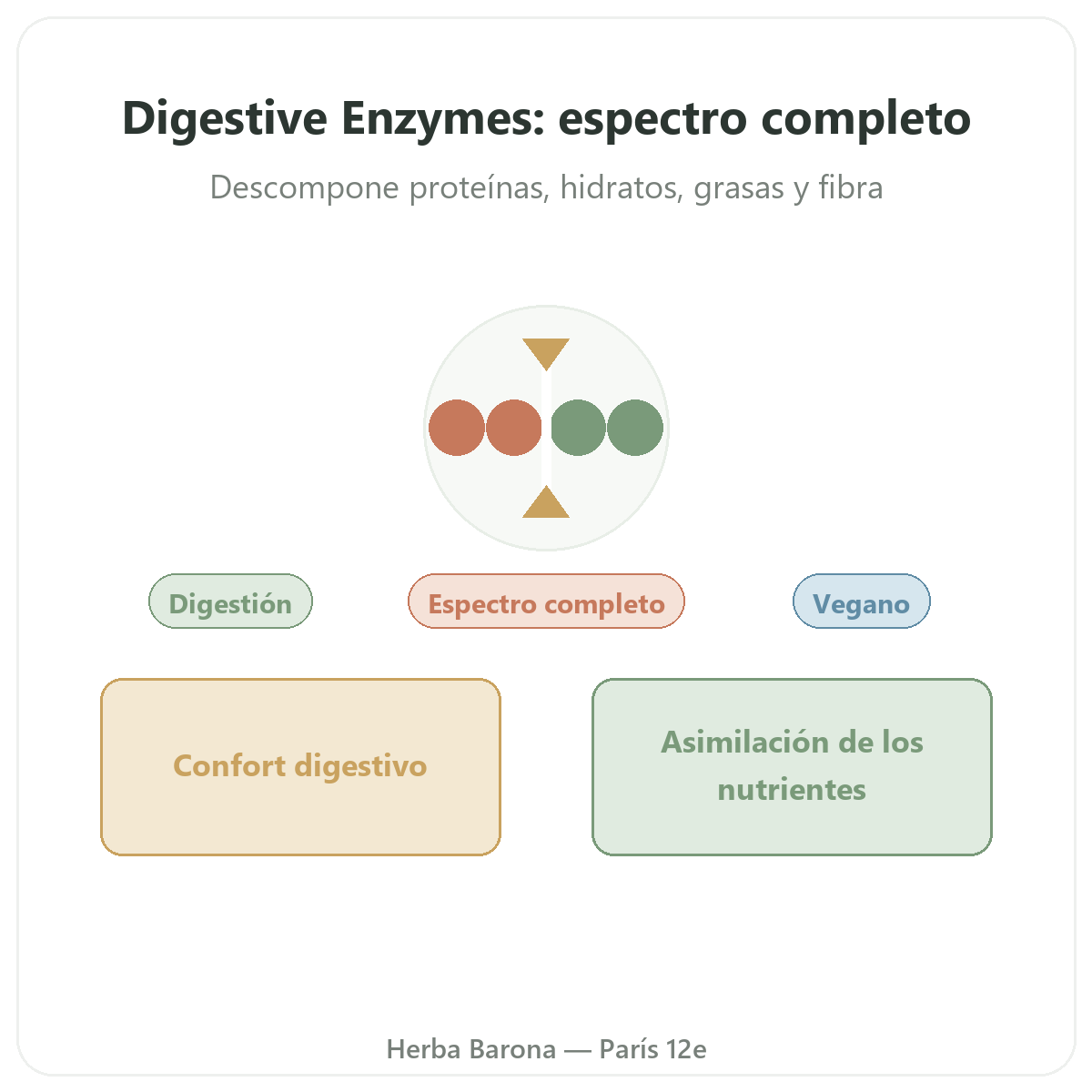 Digestive Enzymes: espectro completo

Descompone proteínas, hidratos, grasas y fibra

Digestión

Espectro completo

Vegano

Confort digestivo

Asimilación de los nutrientes

Herba Barona — París 12e