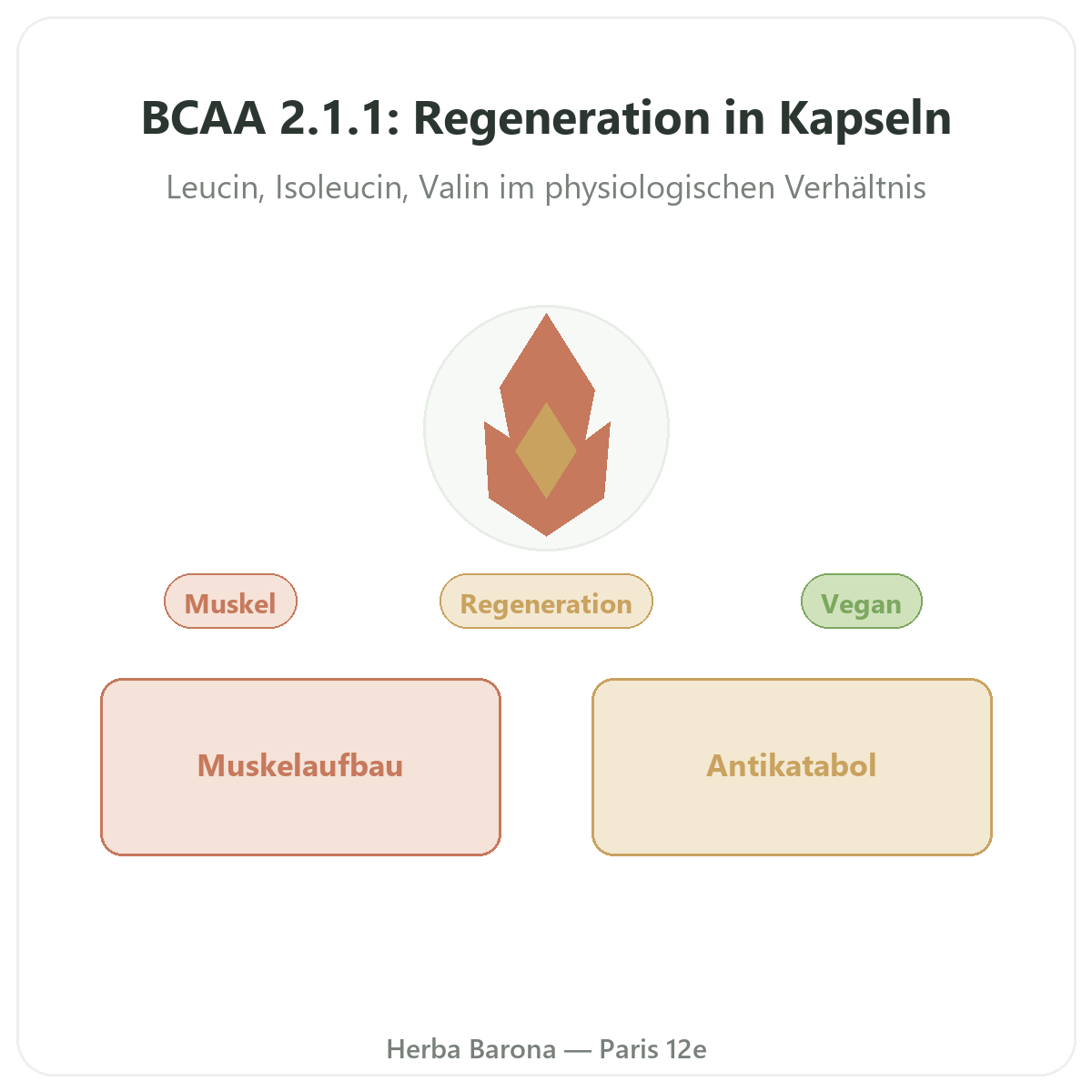 BCAA 2.1.1: Regeneration in Kapseln

Leucin, Isoleucin, Valin im physiologischen Verhältnis

Muskel

Regeneration

Vegan

Muskelaufbau

Antikatabol

Herba Barona — Paris 12e