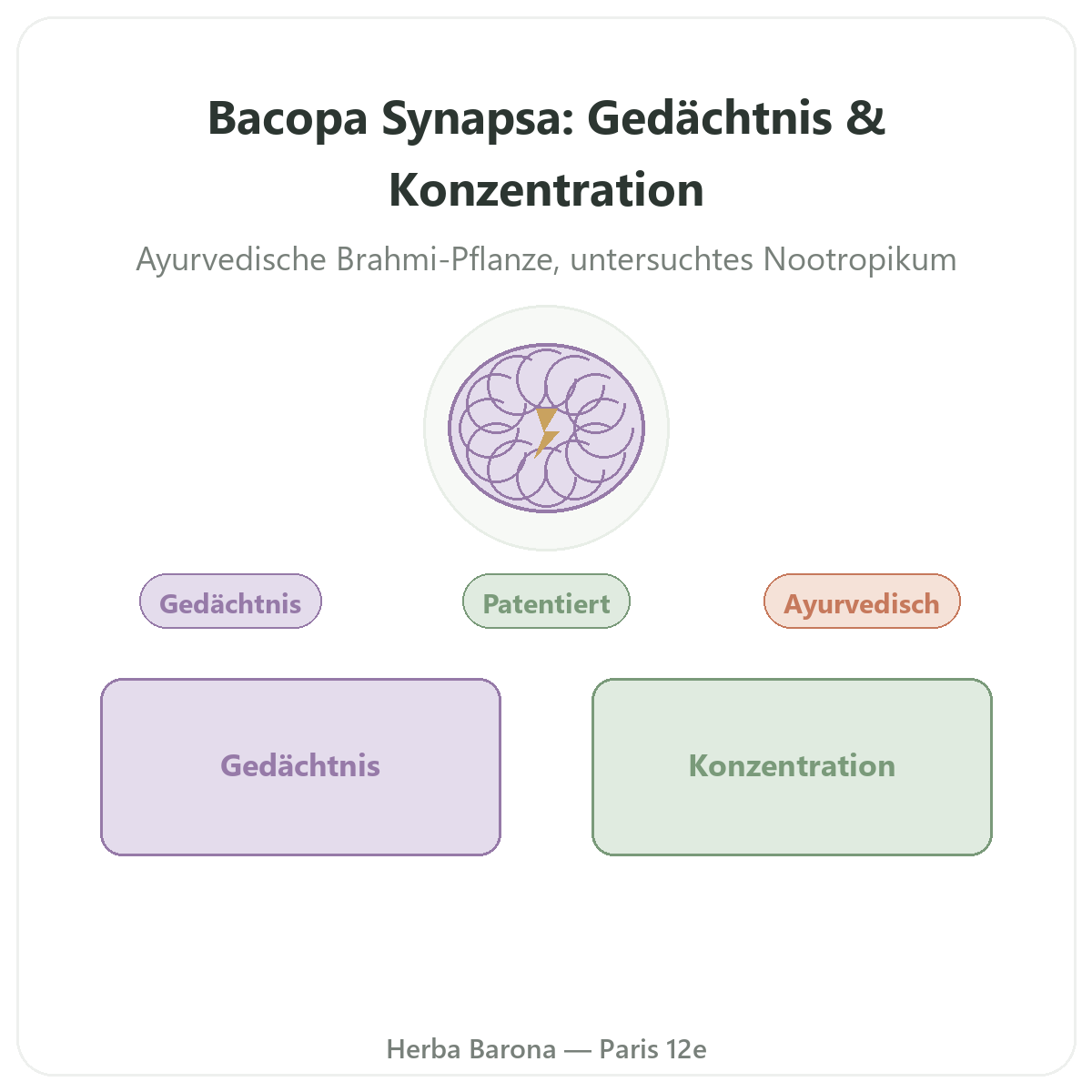 Bacopa Synapsa: Gedächtnis & Konzentration

Ayurvedische Brahmi-Pflanze, untersuchtes Nootropikum

Gedächtnis

Patentiert

Ayurvedisch

Gedächtnis

Konzentration

Herba Barona — Paris 12e