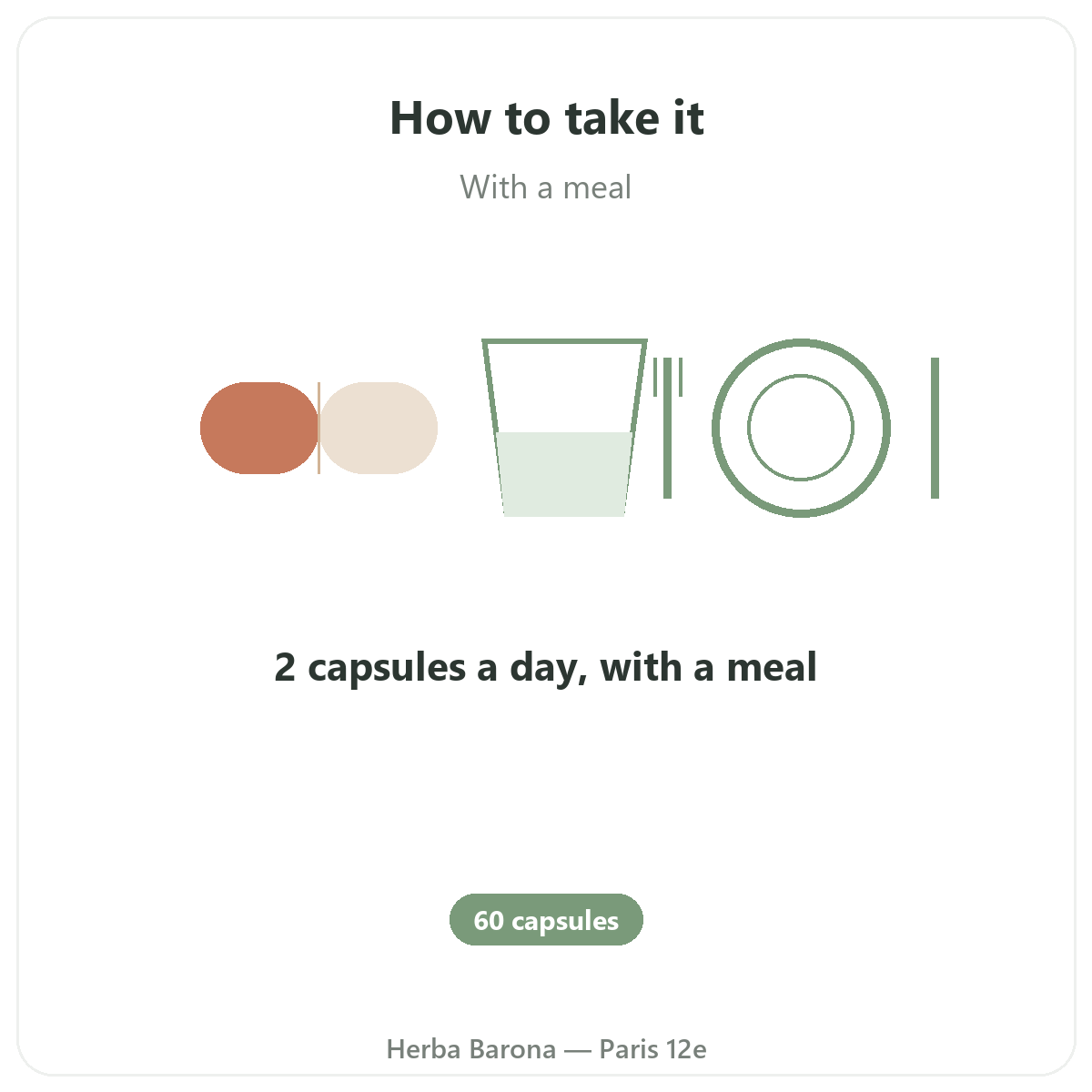 How to take it

With a meal

2 capsules a day, with a meal

60 capsules

Herba Barona — Paris 12e