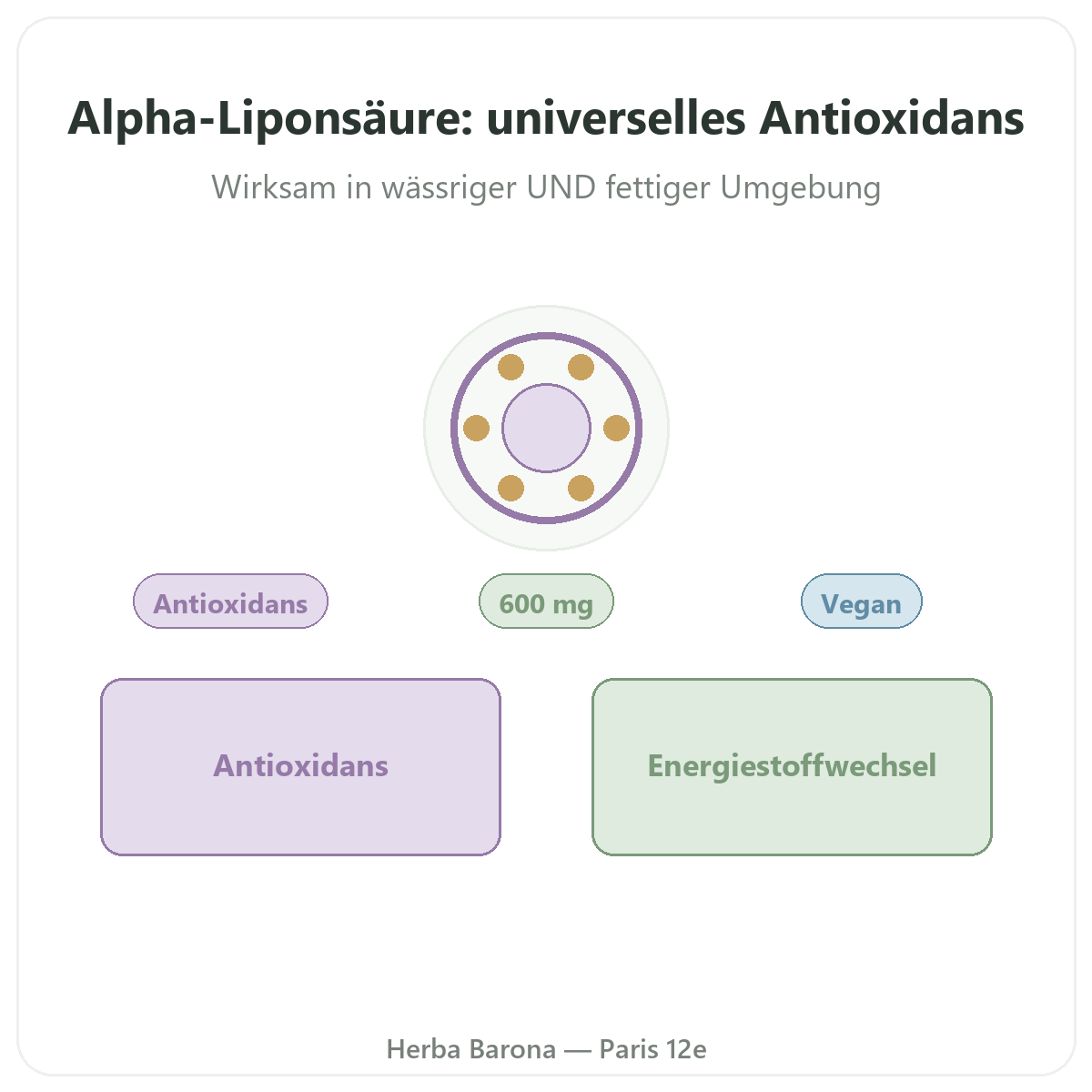 Alpha-Liponsäure: universelles Antioxidans

Wirksam in wässriger UND fettiger Umgebung

Antioxidans

600 mg

Vegan

Antioxidans

Energiestoffwechsel

Herba Barona — Paris 12e